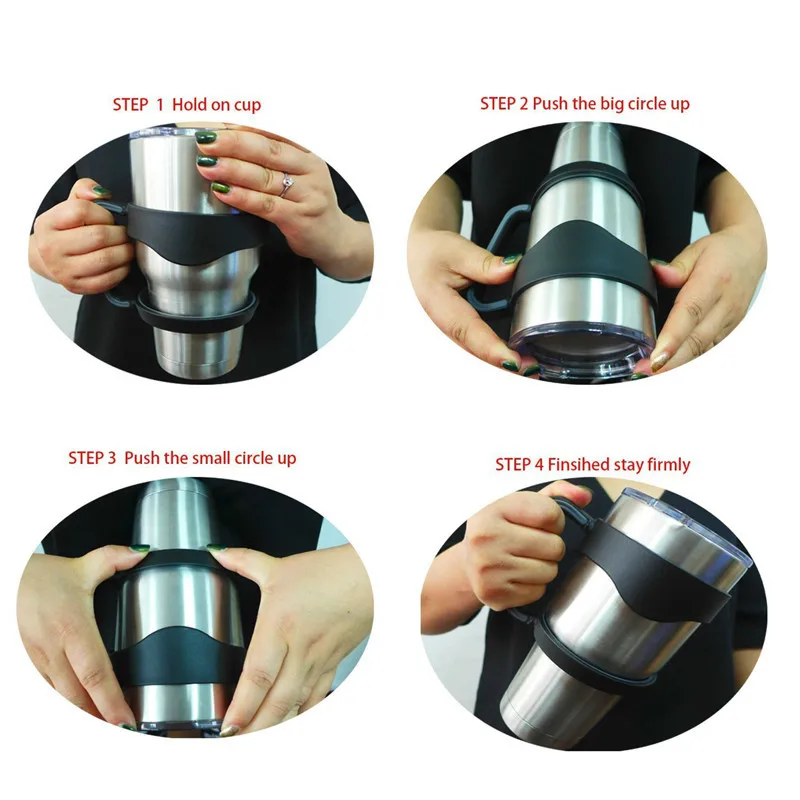 STEP 1 Hold on cup

STEP 2 Push the big circle up

STEP 3 Push the small circle up

STEP 4 Finsihed stay firmly