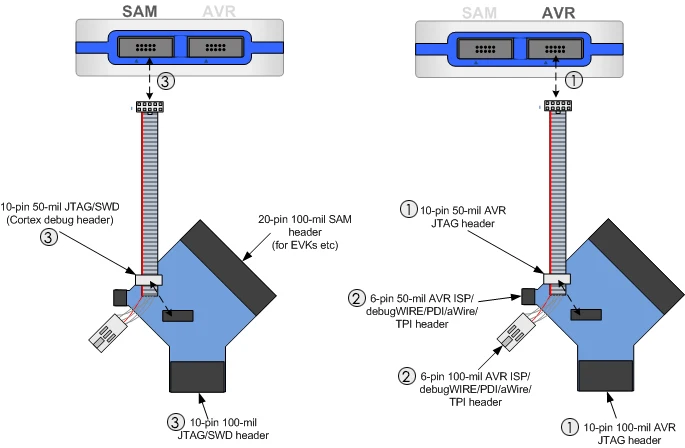 SAM AVR

③

10-pin 50-mil JTAG/SWD (Cortex debug header)
③

20-pin 100-mil SAM header (for EVKs etc)

③ 10-pin 100-mil JTAG/SWD header

SAM AVR

①

① 10-pin 50-mil AVR JTAG header

② 6-pin 50-mil AVR ISP/ debugWIRE/PDI/aWire/ TPI header

② 6-pin 100-mil AVR ISP/ debugWIRE/PDI/aWire/ TPI header

① 10-pin 100-mil AVR JTAG header