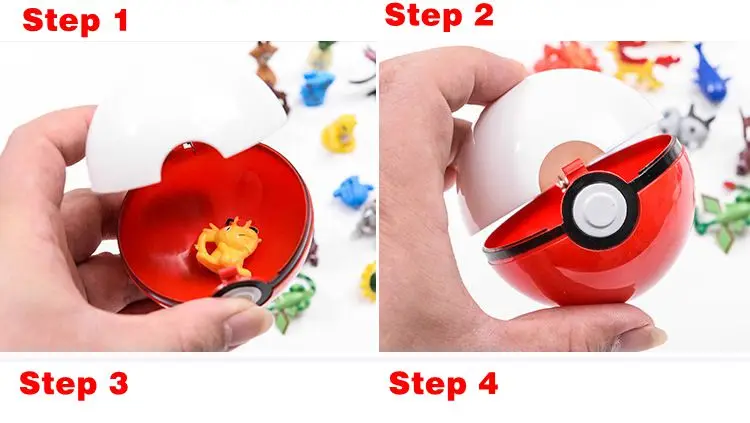 Step 1

Step 2

Step 3

Step 4