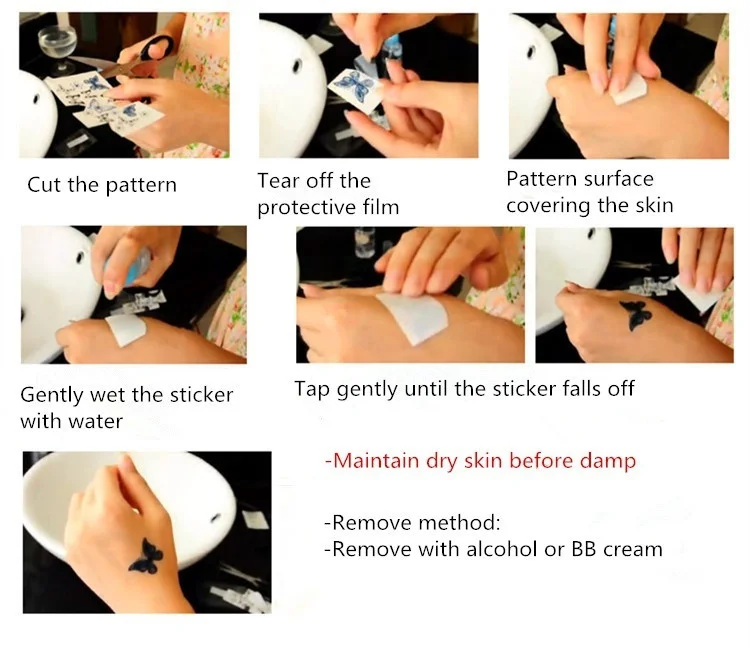 Cut the pattern

Tear off the protective film

Pattern surface covering the skin

Gently wet the sticker with water

Tap gently until the sticker falls off

-Maintain dry skin before damp

-Remove method:
-Remove with alcohol or BB cream