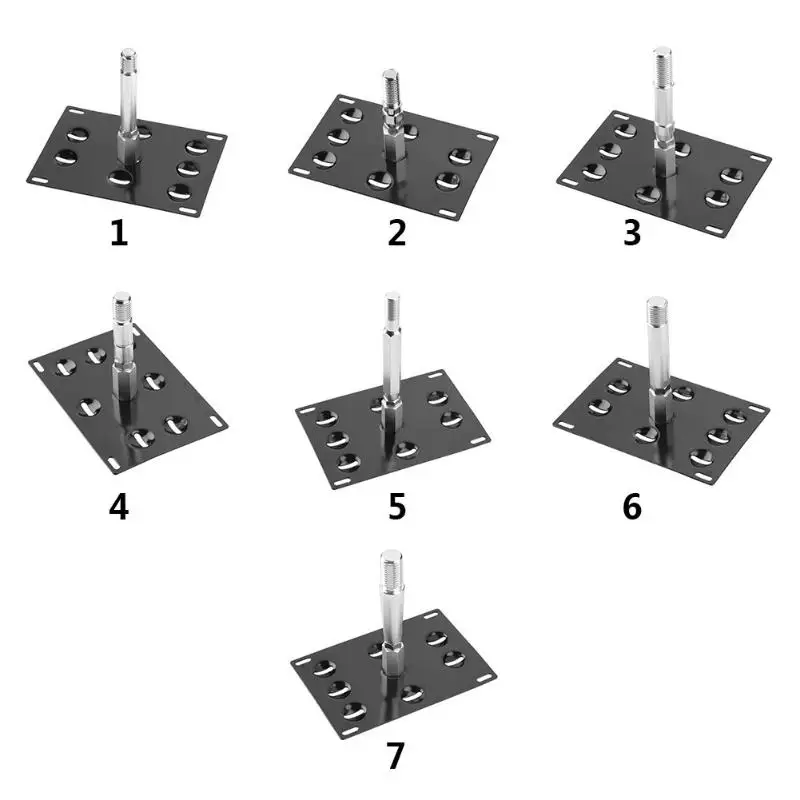 1

2

3

4

5

6

7