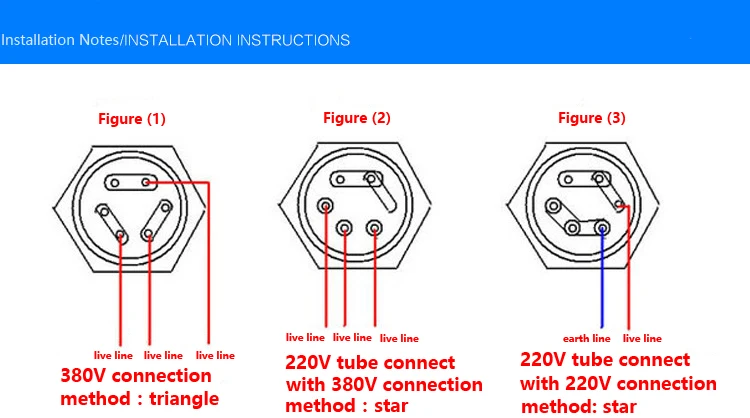 Installation Notes/INSTALLATION INSTRUCTIONS

Figure (1)

live line live line live line

380V connection method : triangle

Figure (2)

live line live line live line

220V tube connect with 380V connection method : star

Figure (3)

earth line live line

220V tube connect with 220V connection method: star