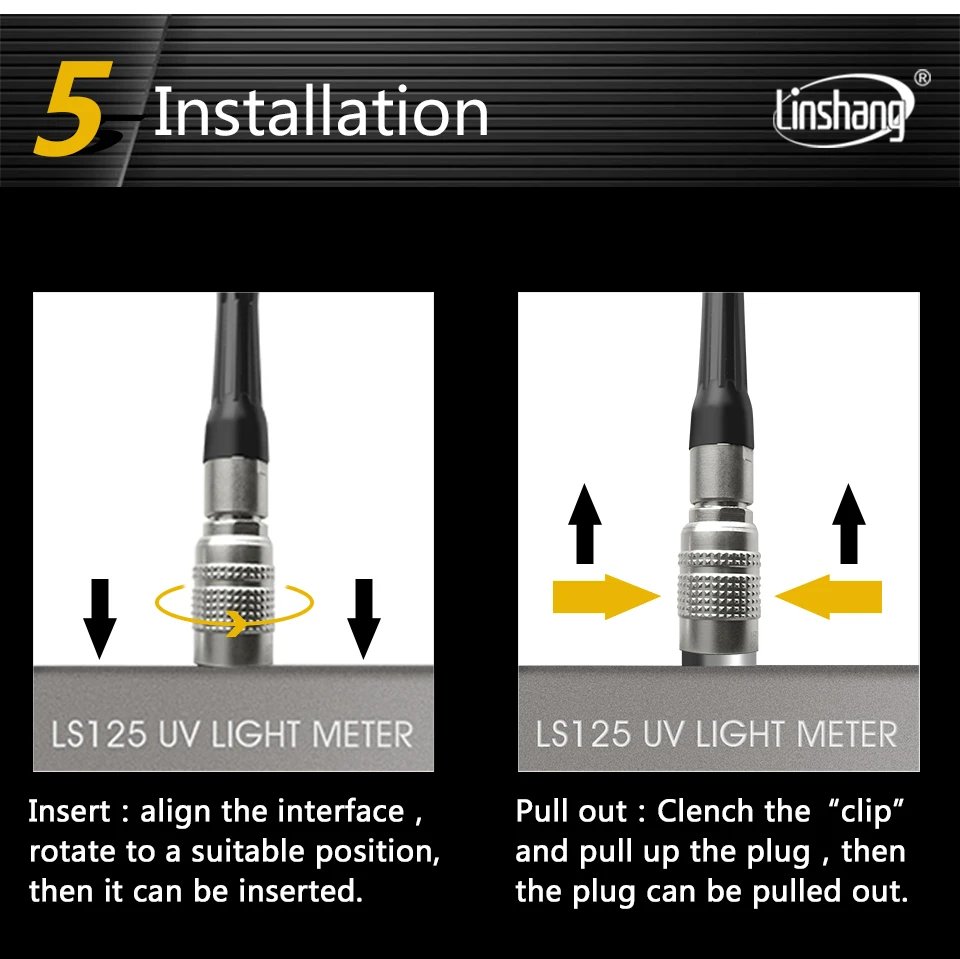 5 Installation

Linshang®

LS125 UV LIGHT METER

Insert : align the interface , rotate to a suitable position, then it can be inserted.

LS125 UV LIGHT METER

Pull out : Clench the “clip” and pull up the plug , then the plug can be pulled out.