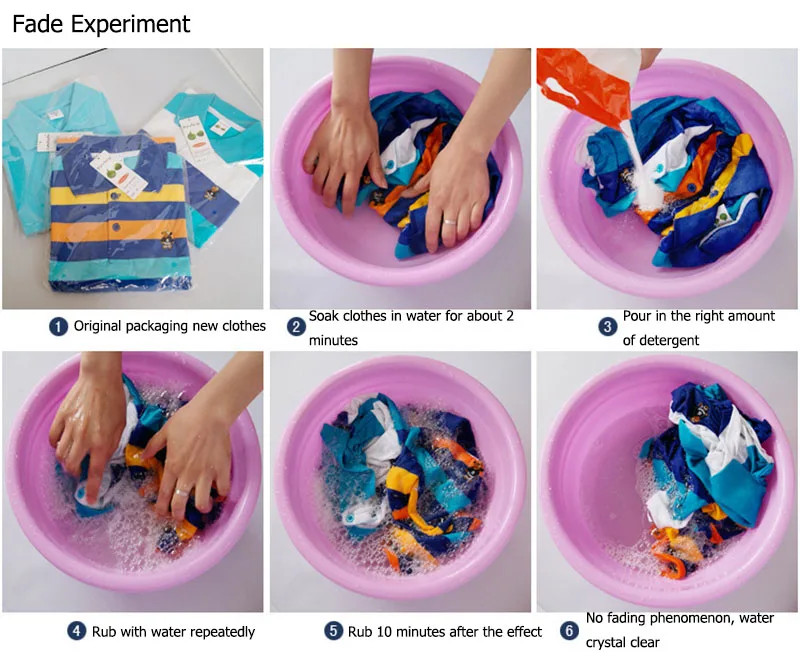 Fade Experiment

1 Original packaging new clothes

2 Soak clothes in water for about 2 minutes

3 Pour in the right amount of detergent

4 Rub with water repeatedly

5 Rub 10 minutes after the effect

6 No fading phenomenon, water crystal clear