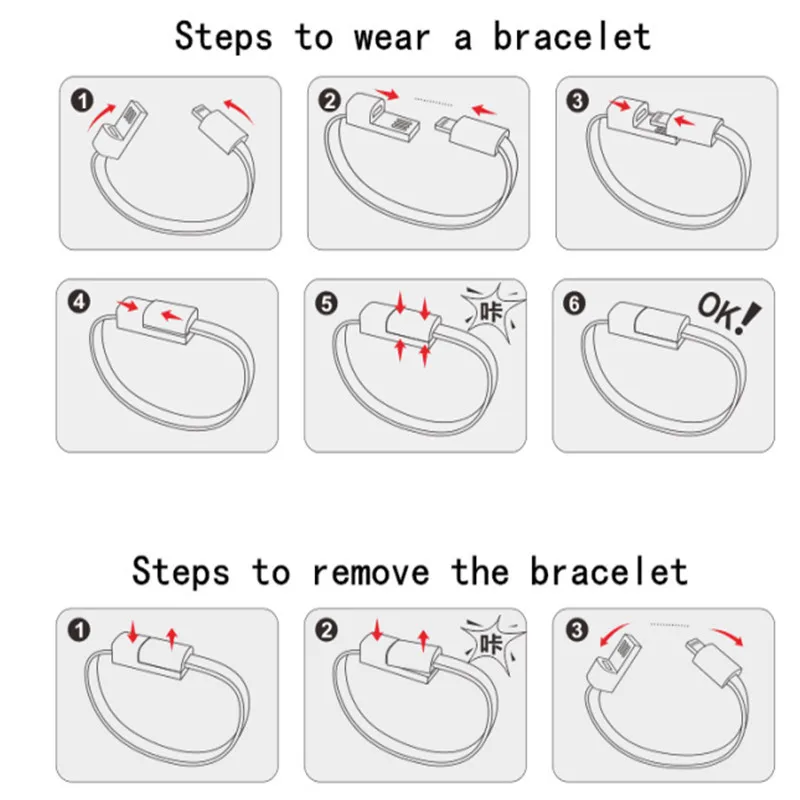 Steps to wear a bracelet

1

2

3

4

5 咔

6 OK!

Steps to remove the bracelet

1

2 咔

3