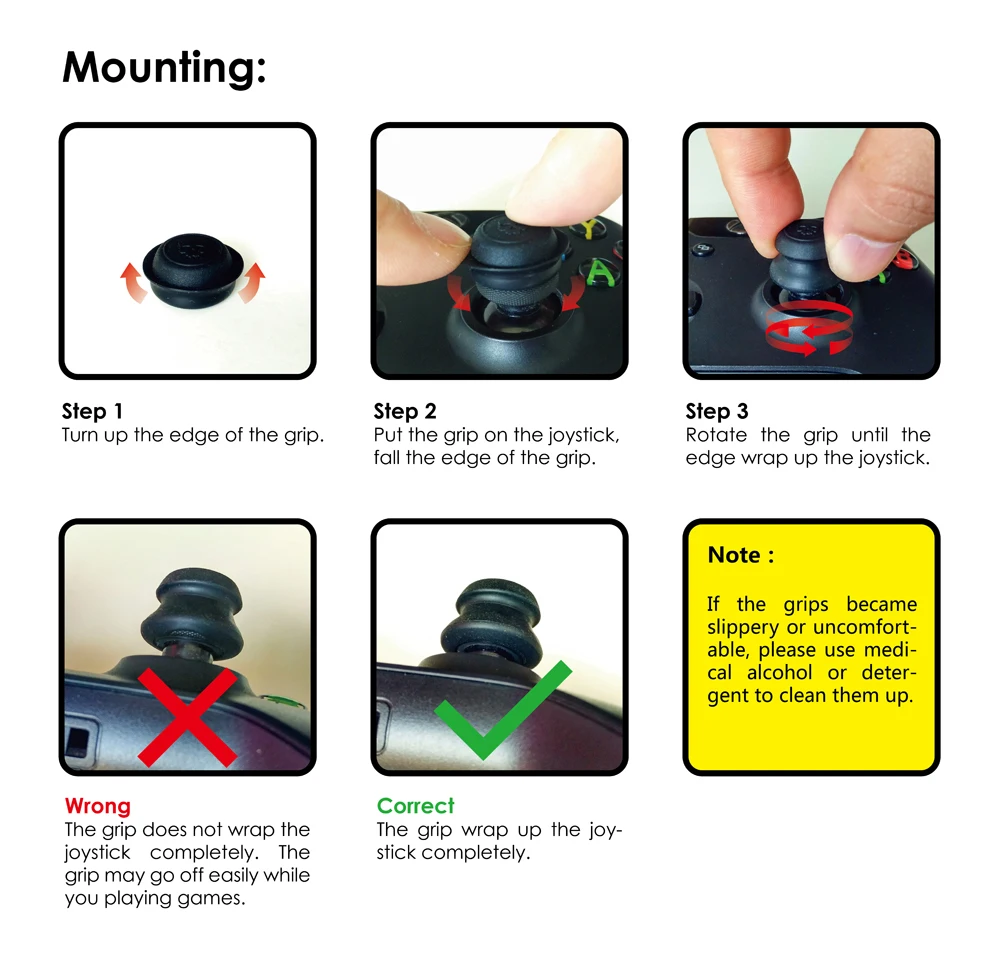 Mounting:

Step 1
Turn up the edge of the grip.

Step 2
Put the grip on the joystick, fall the edge of the grip.

Step 3
Rotate the grip until the edge wrap up the joystick.

Wrong
The grip does not wrap the joystick completely. The grip may go off easily while you playing games.

Correct
The grip wrap up the joystick completely.

Note :
If the grips became slippery or uncomfortable, please use medical alcohol or detergent to clean them up.