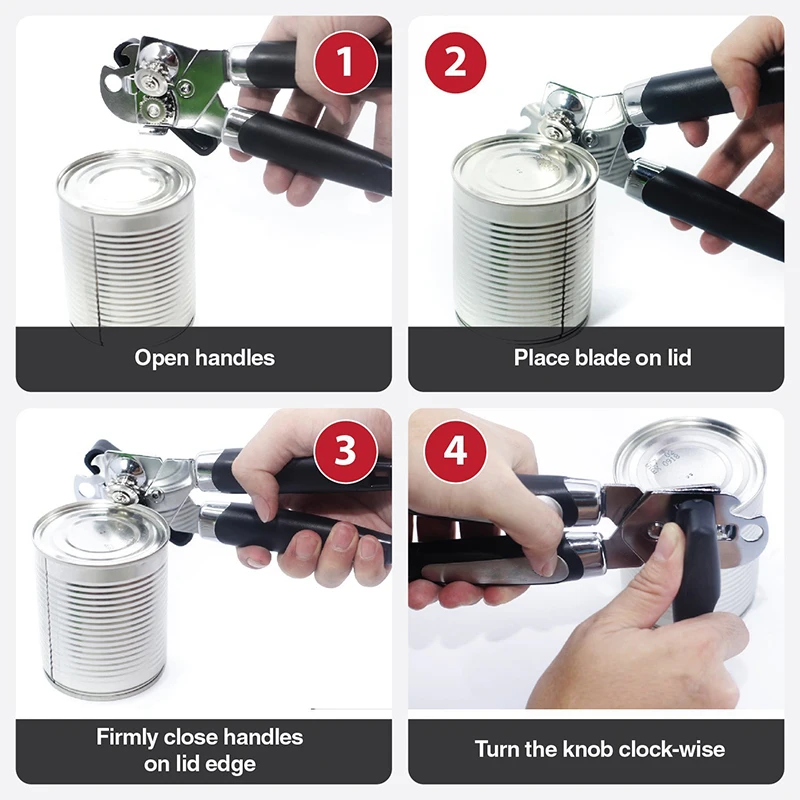 1

Open handles

2

Place blade on lid

3

Firmly close handles on lid edge

4

Turn the knob clock-wise