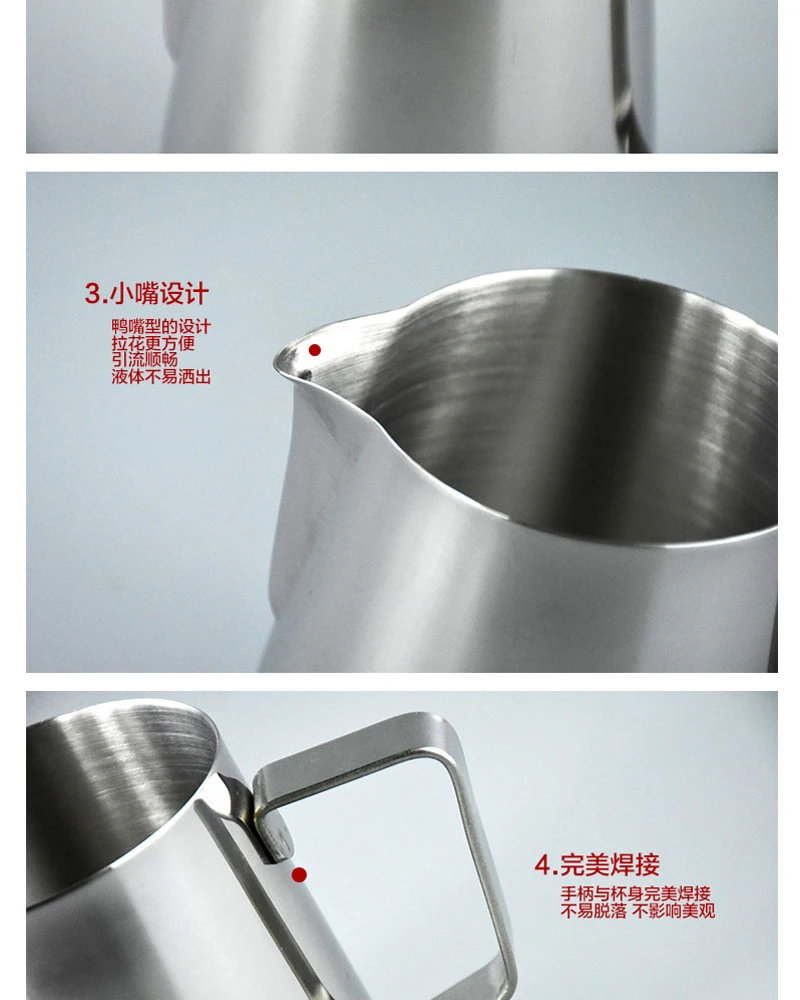 3.小嘴设计

鸭嘴型的设计
拉花更方便
引流顺畅
液体不易洒出

4.完美焊接

手柄与杯身完美焊接
不易脱落 不影响美观