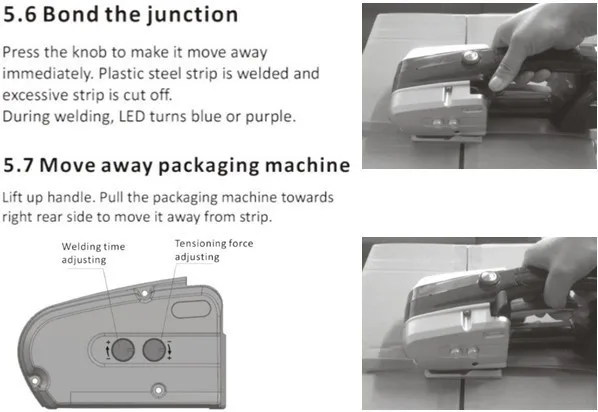 5.6 Bond the junction

Press the knob to make it move away immediately. Plastic steel strip is welded and excessive strip is cut off.
During welding, LED turns blue or purple.

5.7 Move away packaging machine

Lift up handle. Pull the packaging machine towards right rear side to move it away from strip.

Welding time adjusting

Tensioning force adjusting