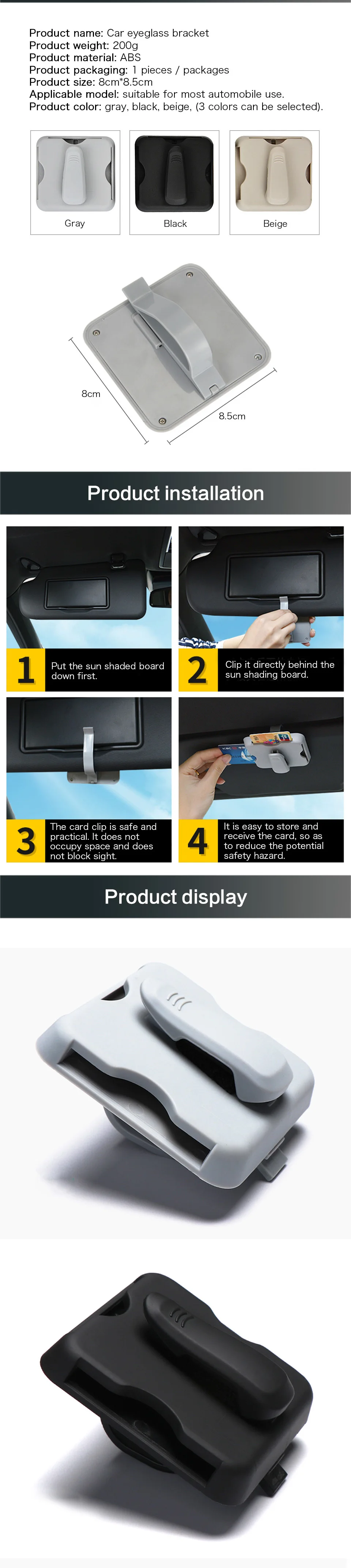 Product name: Car eyeglass bracket
Product weight: 200g
Product material: ABS
Product packaging: 1 pieces / packages
Product size: 8cm*8.5cm
Applicable model: suitable for most automobile use.
Product color: gray, black, beige, (3 colors can be selected).

Gray

Black

Beige

8cm

8.5cm

Product installation

1
Put the sun shaded board down first.

2
Clip it directly behind the sun shading board.

3
The card clip is safe and practical. It does not occupy space and does not block sight.

4
It is easy to store and receive the card, so as to reduce the potential safety hazard.

Product display