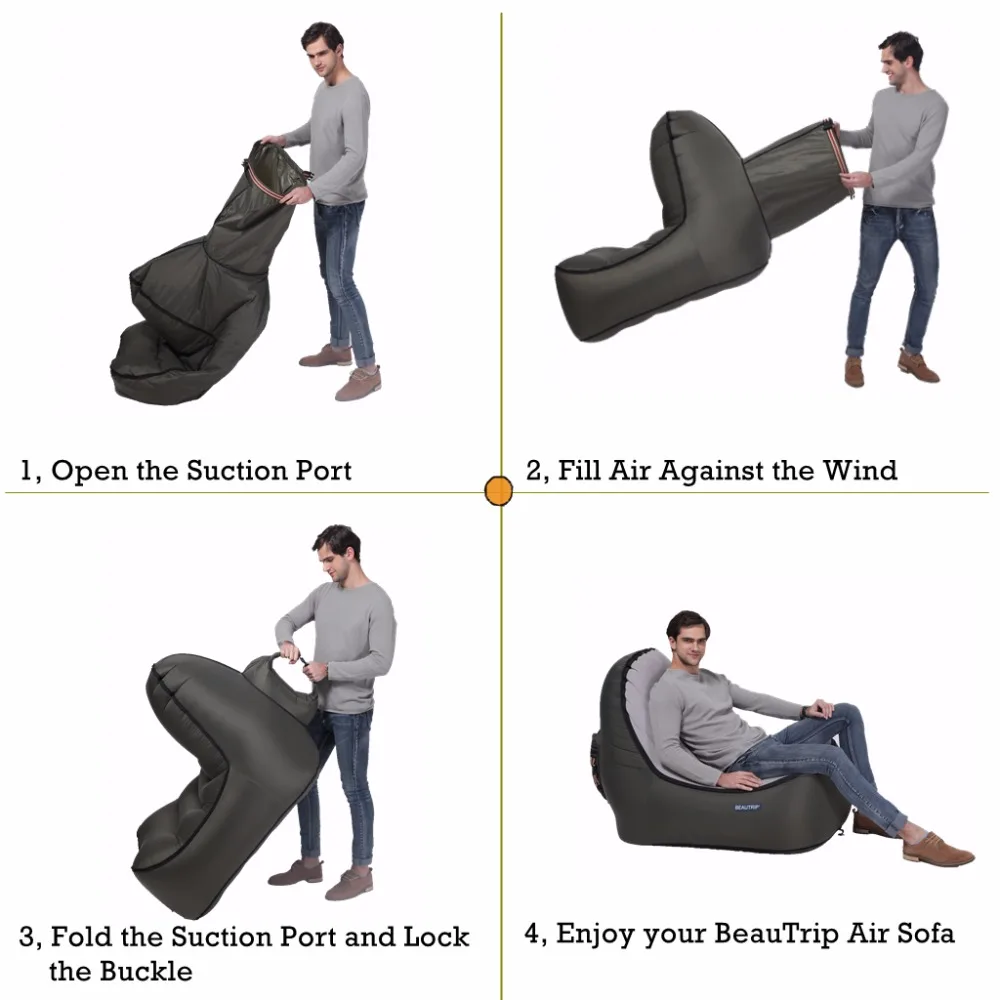 1, Open the Suction Port

2, Fill Air Against the Wind

3, Fold the Suction Port and Lock the Buckle

BEAUTRIP

4, Enjoy your BeauTrip Air Sofa