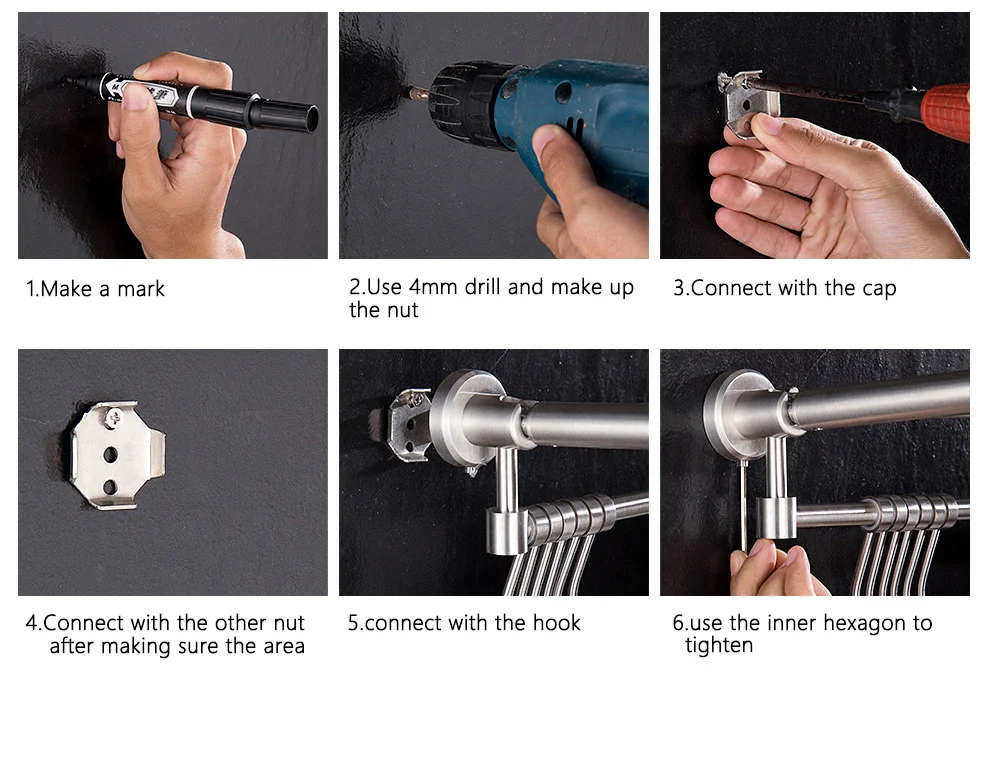 1.Make a mark

2.Use 4mm drill and make up the nut

3.Connect with the cap

4.Connect with the other nut after making sure the area

5.connect with the hook

6.use the inner hexagon to tighten