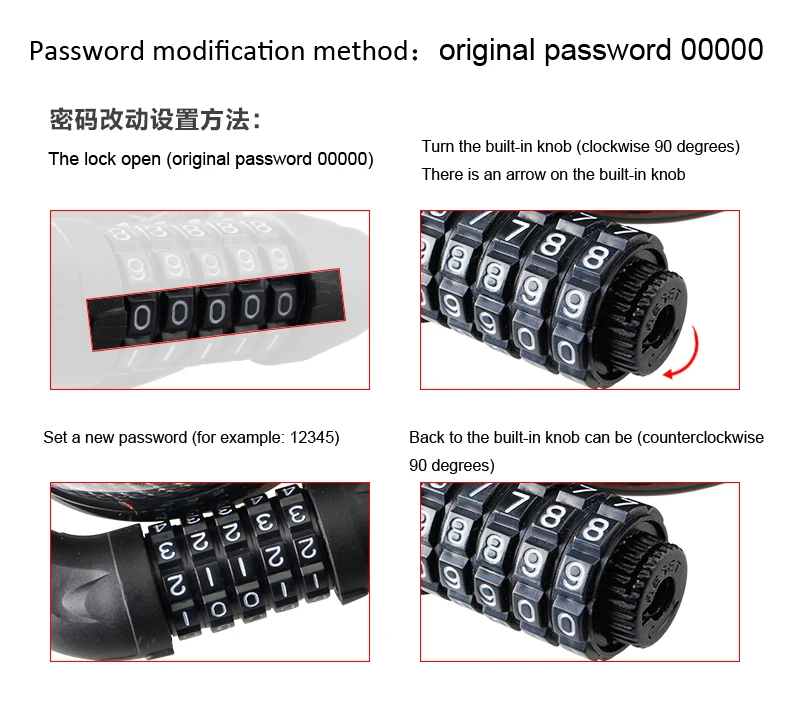 Password modification method：original password 00000

密码改动设置方法：

The lock open (original password 00000)

Turn the built-in knob (clockwise 90 degrees)
There is an arrow on the built-in knob

Set a new password (for example: 12345)

Back to the built-in knob can be (counterclockwise 90 degrees)