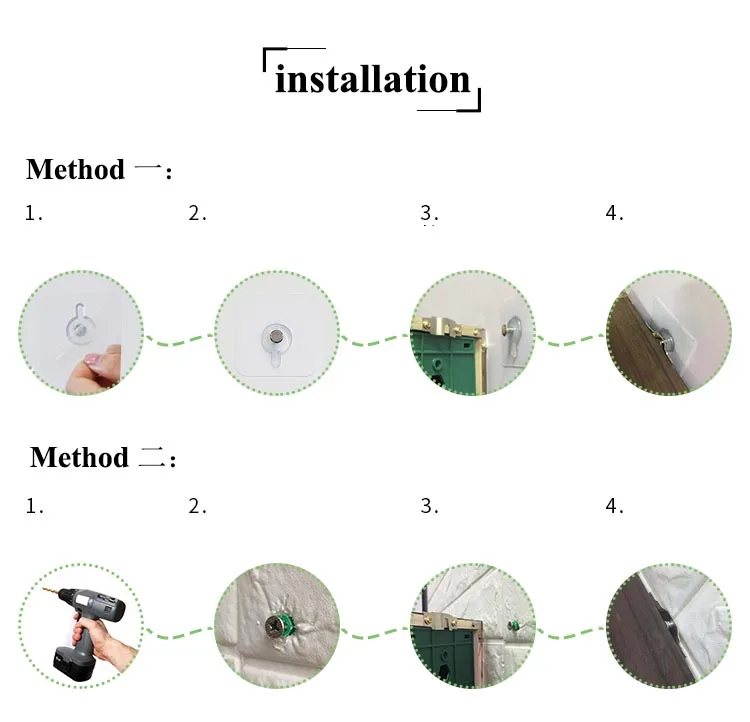 installation

Method 一:

1. 2. 3. 4.

Method 二:

1. 2. 3. 4.