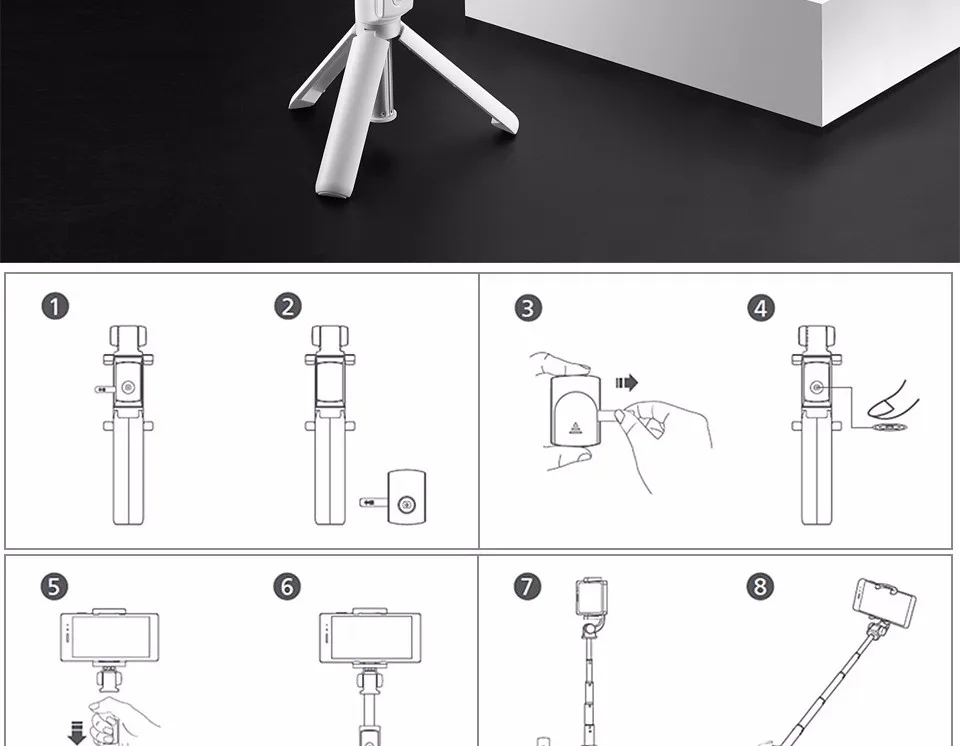 1
2
3
4
5
6
7
8