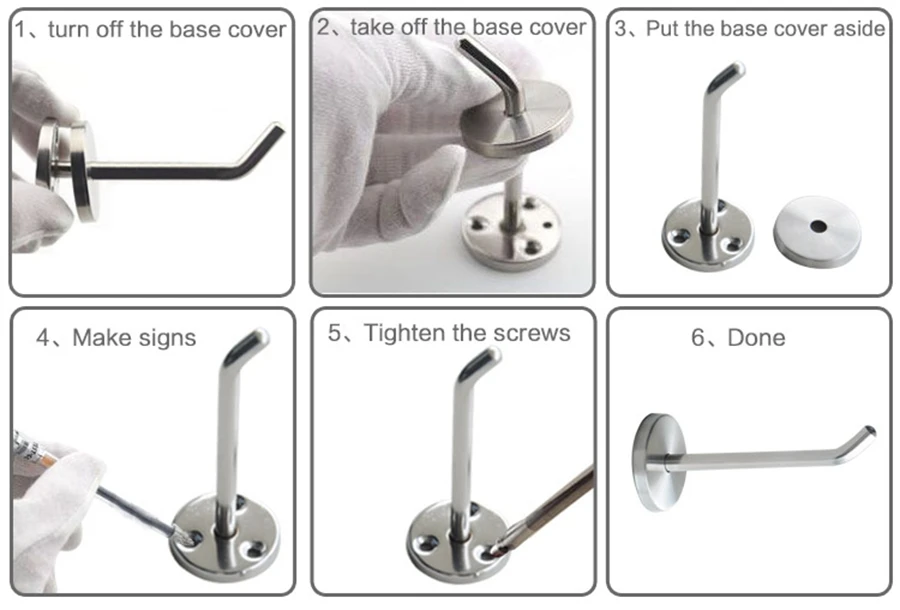 1、turn off the base cover

2、take off the base cover

3、Put the base cover aside

4、Make signs

5、Tighten the screws

6、Done