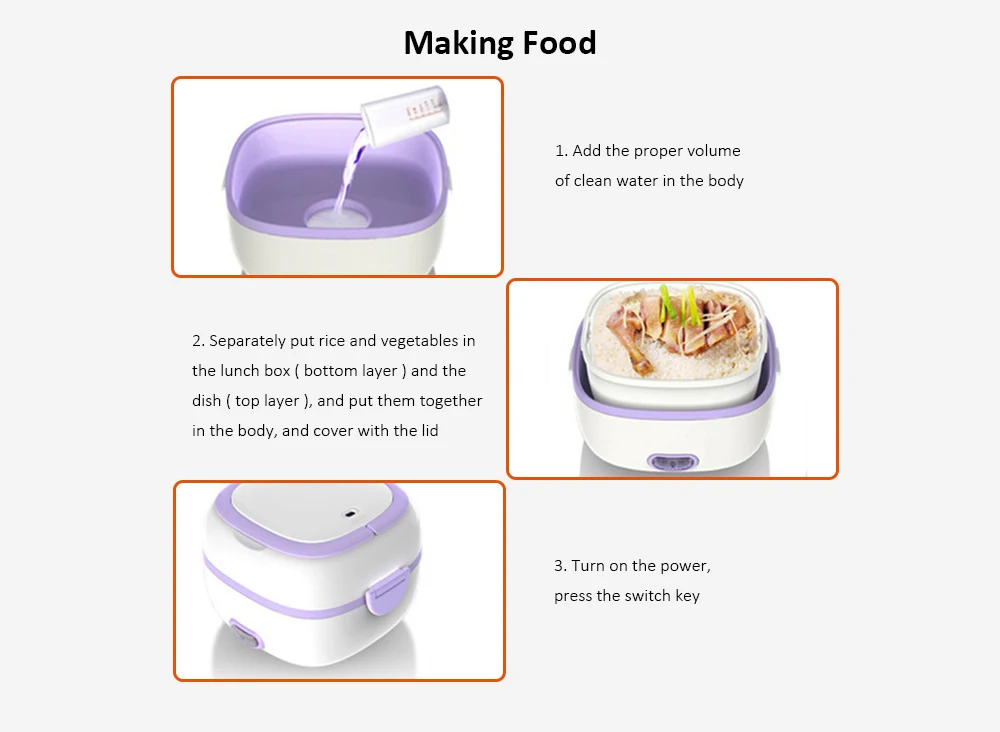 Making Food

1. Add the proper volume of clean water in the body

2. Separately put rice and vegetables in the lunch box ( bottom layer ) and the dish ( top layer ), and put them together in the body, and cover with the lid

3. Turn on the power, press the switch key