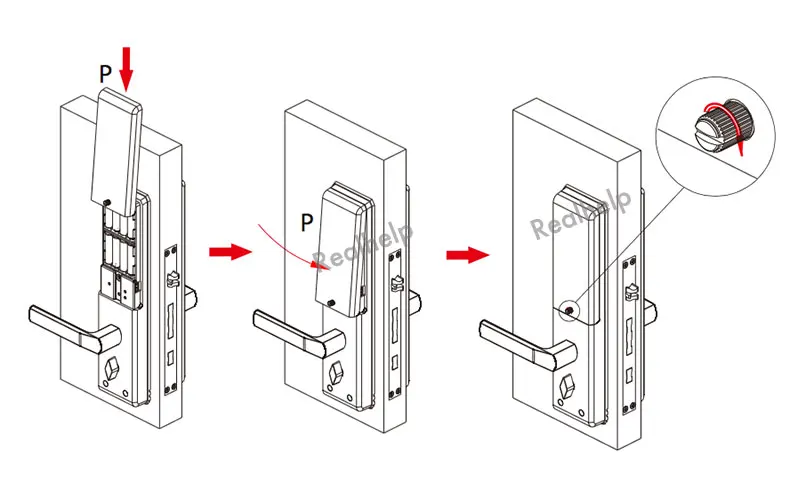 P

P

Realhelp

Realhelp