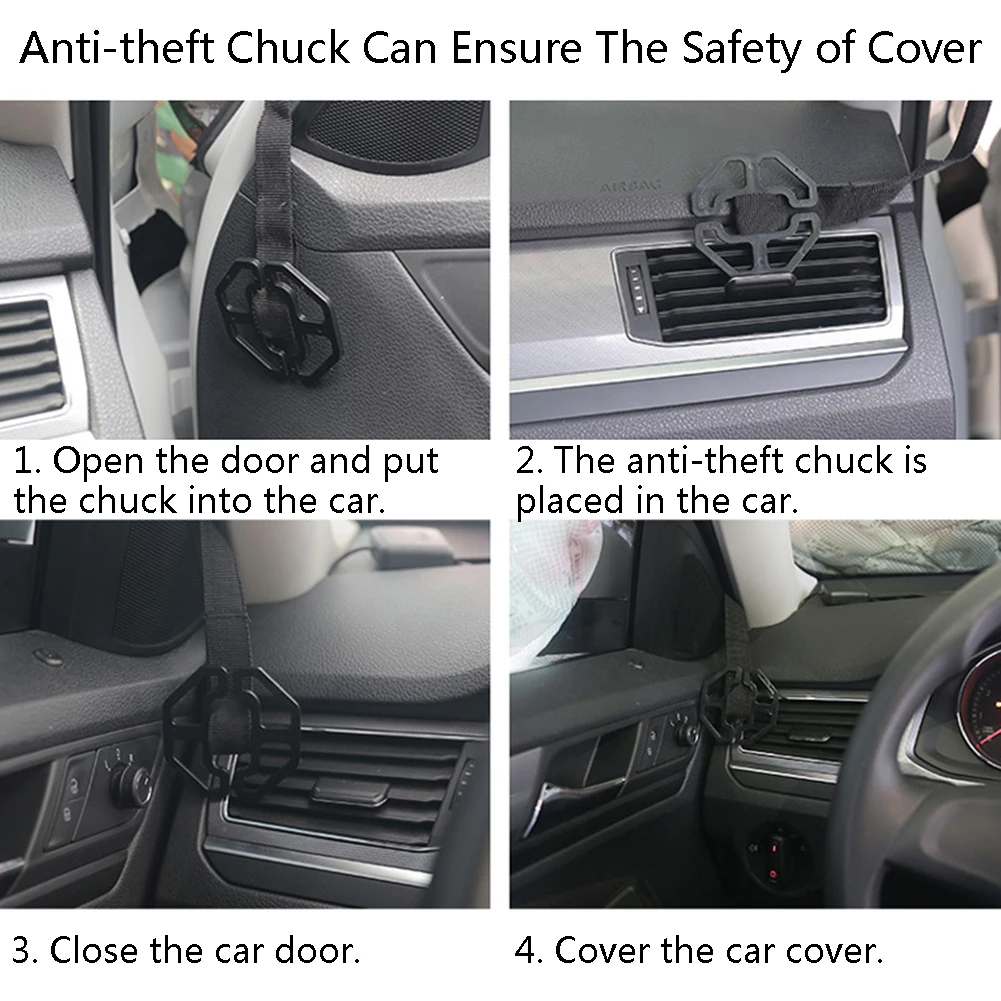 Anti-theft Chuck Can Ensure The Safety of Cover

AIRBAG

1. Open the door and put the chuck into the car.

2. The anti-theft chuck is placed in the car.

3. Close the car door.

4. Cover the car cover.