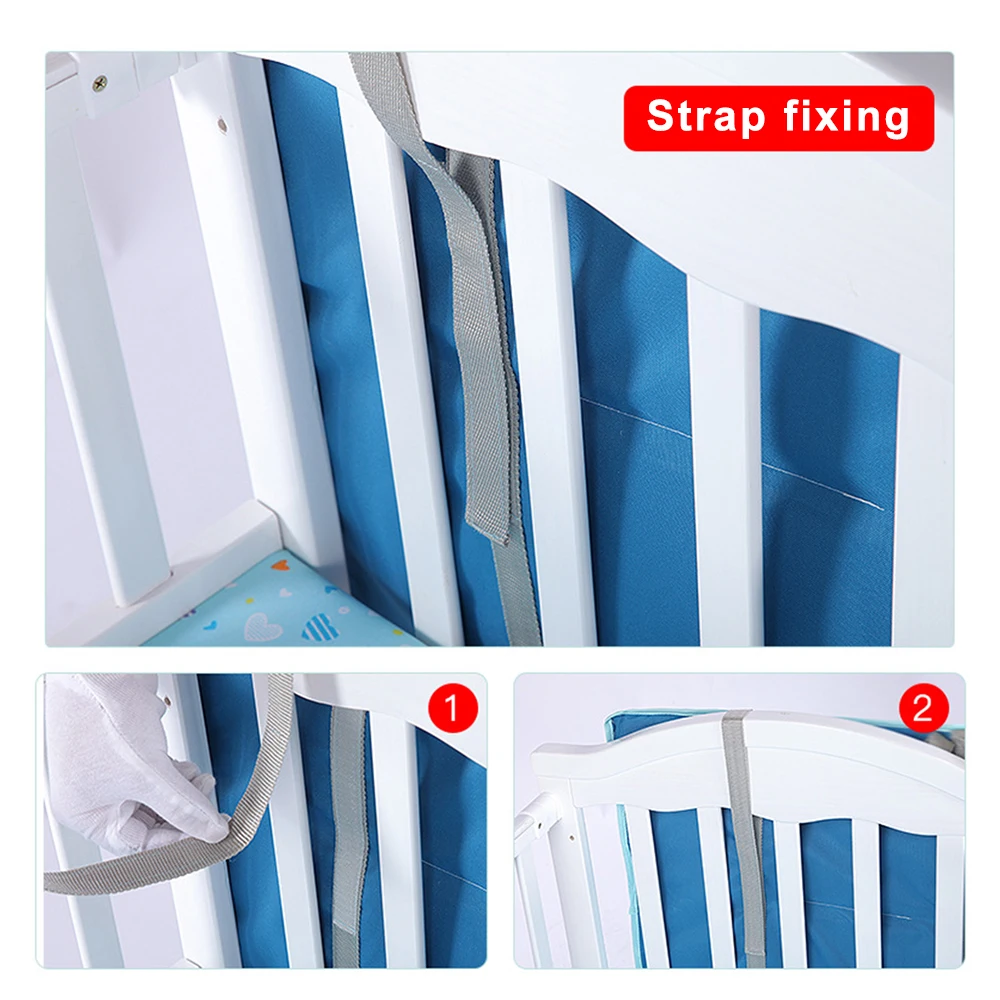 Strap fixing

1

2