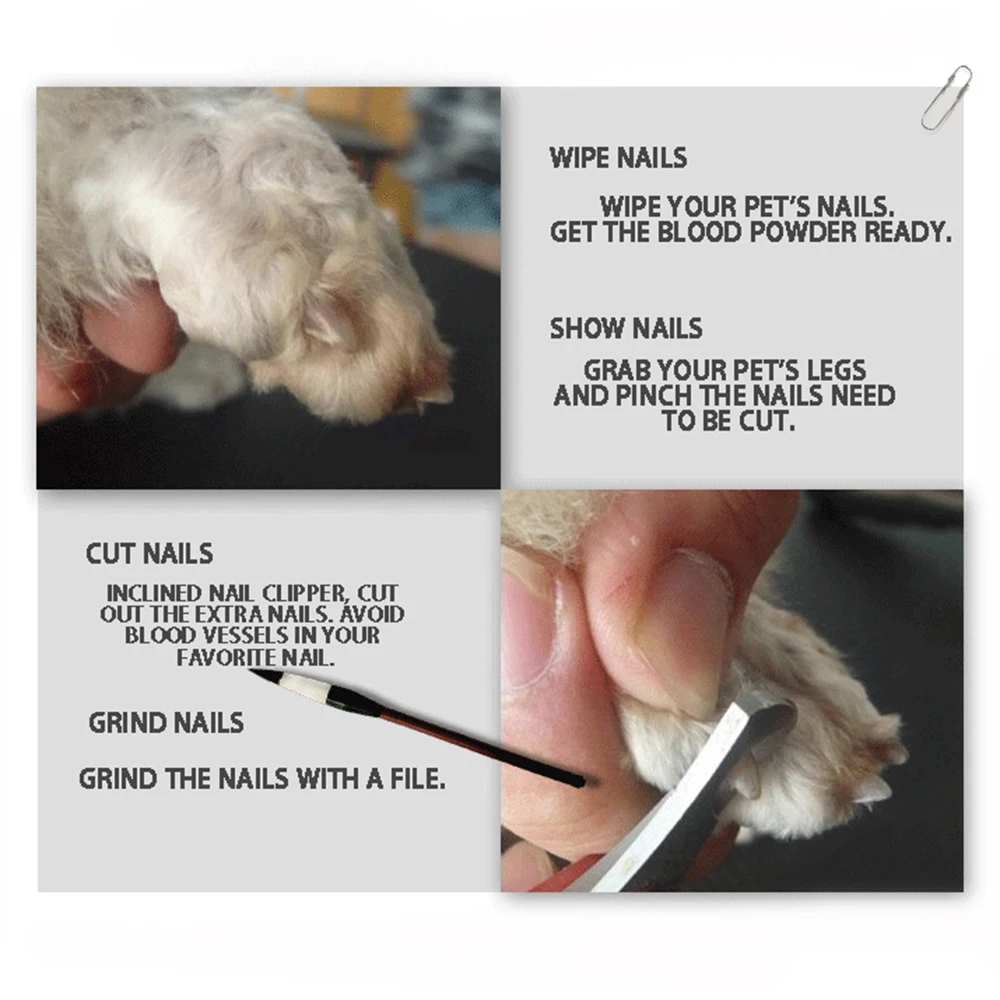 WIPE NAILS

WIPE YOUR PET'S NAILS.
GET THE BLOOD POWDER READY.

SHOW NAILS

GRAB YOUR PET'S LEGS AND PINCH THE NAILS NEED TO BE CUT.

CUT NAILS

INCLINED NAIL CLIPPER, CUT OUT THE EXTRA NAILS. AVOID BLOOD VESSELS IN YOUR FAVORITE NAIL.

GRIND NAILS

GRIND THE NAILS WITH A FILE.