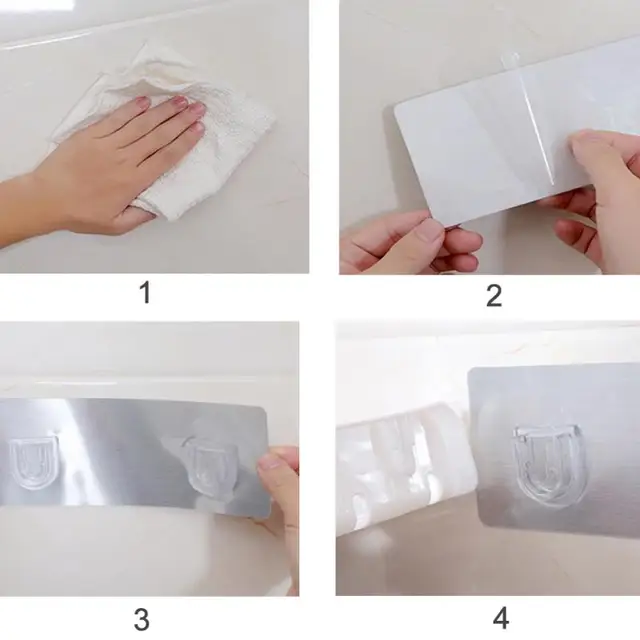 1

2

3

4