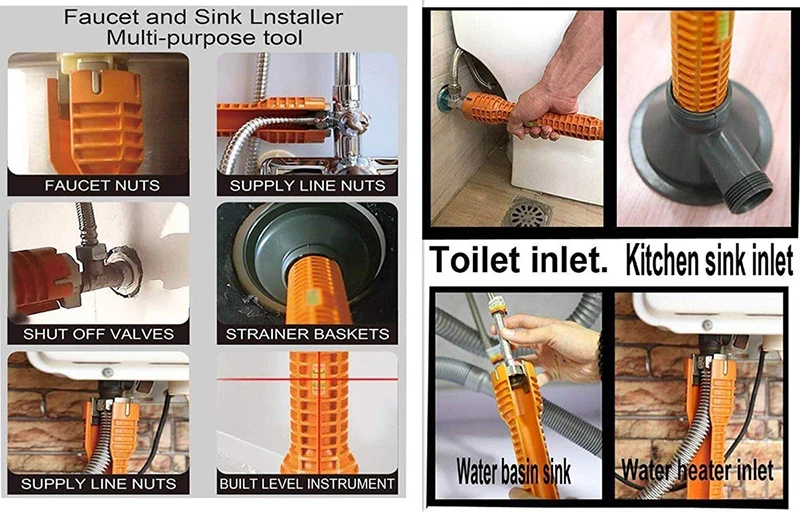 Faucet and Sink Lnstaller
Multi-purpose tool

FAUCET NUTS

SUPPLY LINE NUTS

SHUT OFF VALVES

STRAINER BASKETS

SUPPLY LINE NUTS

BUILT LEVEL INSTRUMENT

Toilet inlet.

Kitchen sink inlet

Water basin sink

Water heater inlet