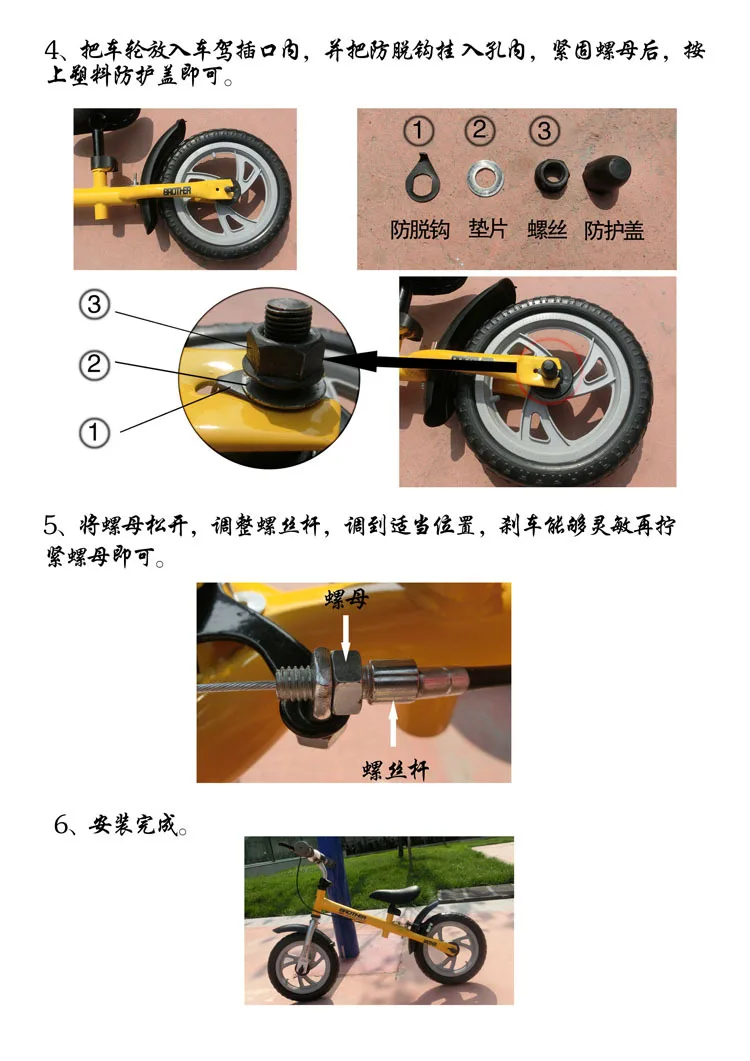 4、把车轮放入车驾插口内，并把防脱钩挂入孔内，紧固螺母后，按上塑料防护盖即可。

BROTHER

①
②
③
防脱钩 垫片 螺丝 防护盖

③
②
①

5、将螺母松开，调整螺丝杆，调到适当位置，刹车能够灵敏再拧紧螺母即可。

螺母
螺丝杆

6、安装完成。