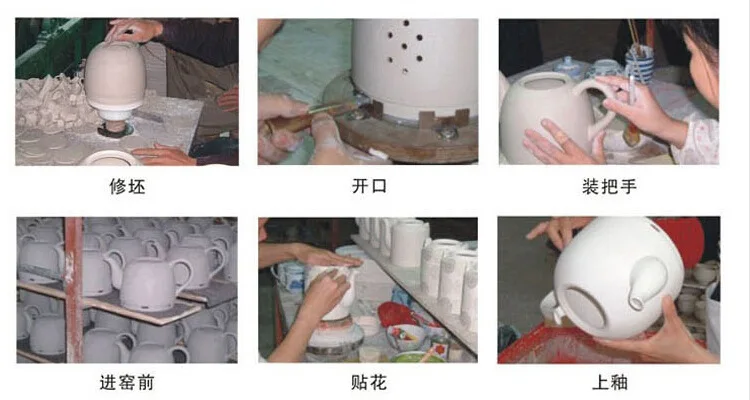 修坯

开口

装把手

进窑前

贴花

上釉