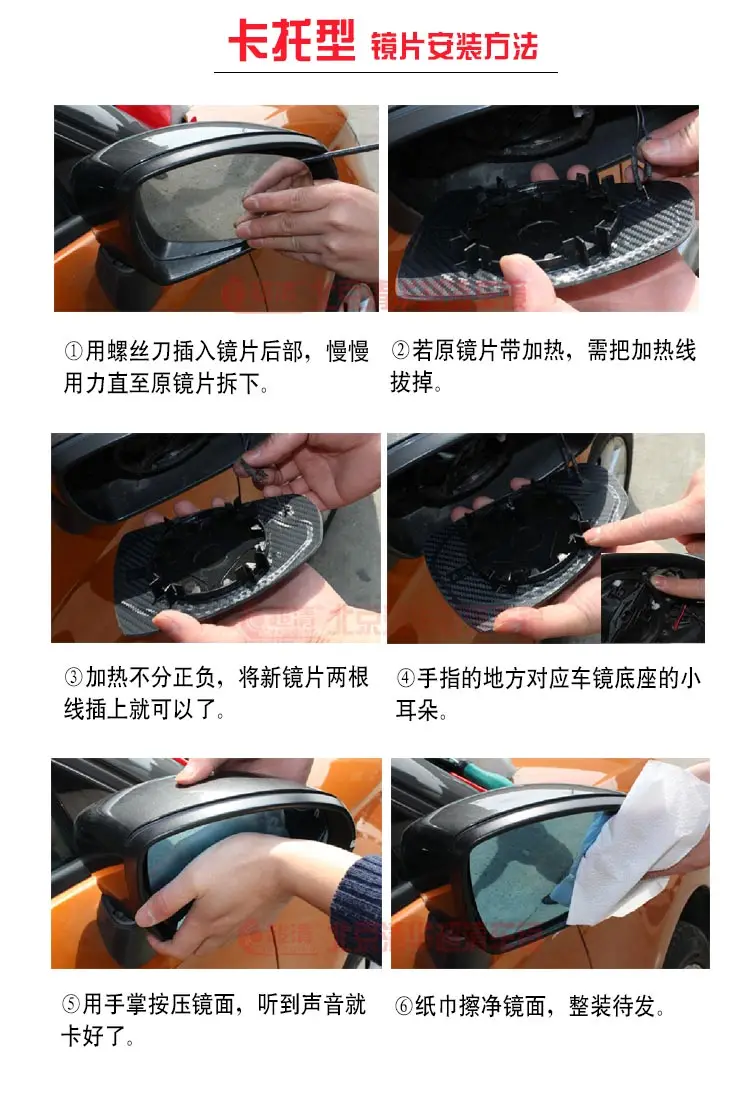 卡托型 镜片安装方法

①用螺丝刀插入镜片后部，慢慢用力直至原镜片拆下。

②若原镜片带加热，需把加热线拔掉。

③加热不分正负，将新镜片两根线插上就可以了。

④手指的地方对应车镜底座的小耳朵。

⑤用手掌按压镜面，听到声音就卡好了。

⑥纸巾擦净镜面，整装待发。