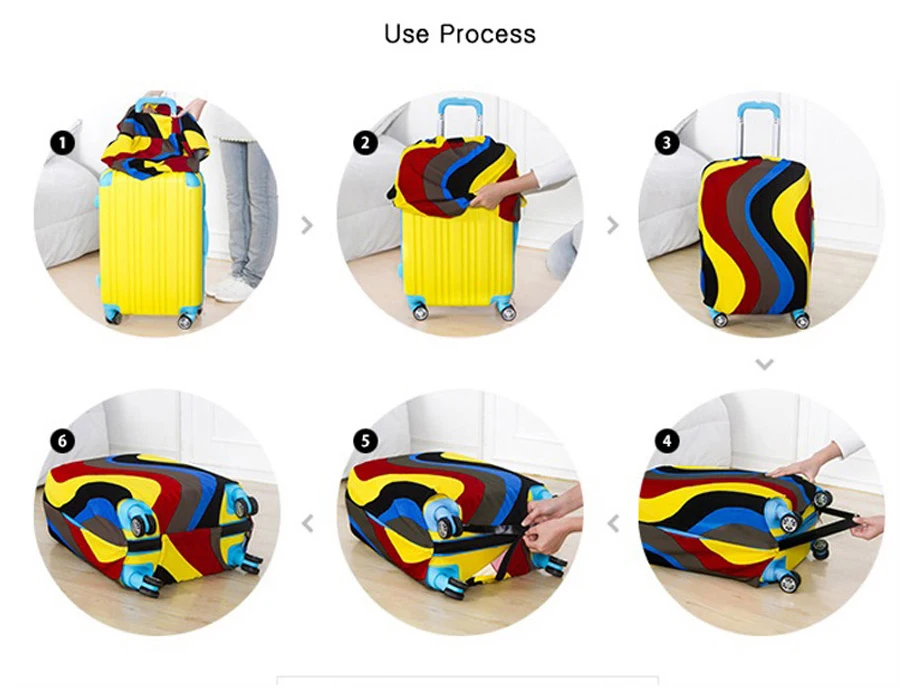 Use Process

1

2

3

6

5

4