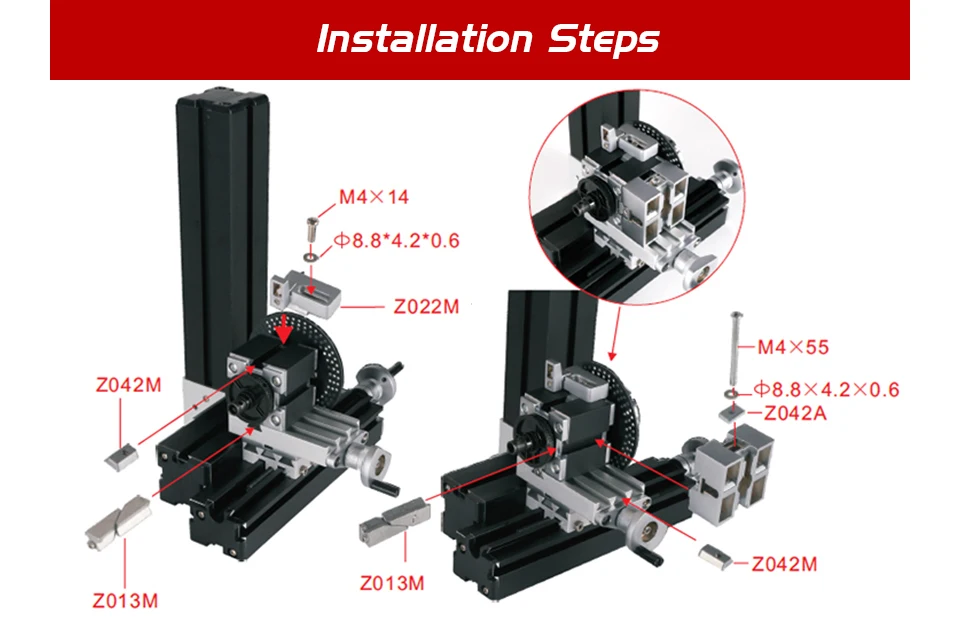 Installation Steps

M4×14
Φ8.8*4.2*0.6
Z022M
Z042M
Z013M

M4×55
Φ8.8×4.2×0.6
Z042A
Z013M
Z042M