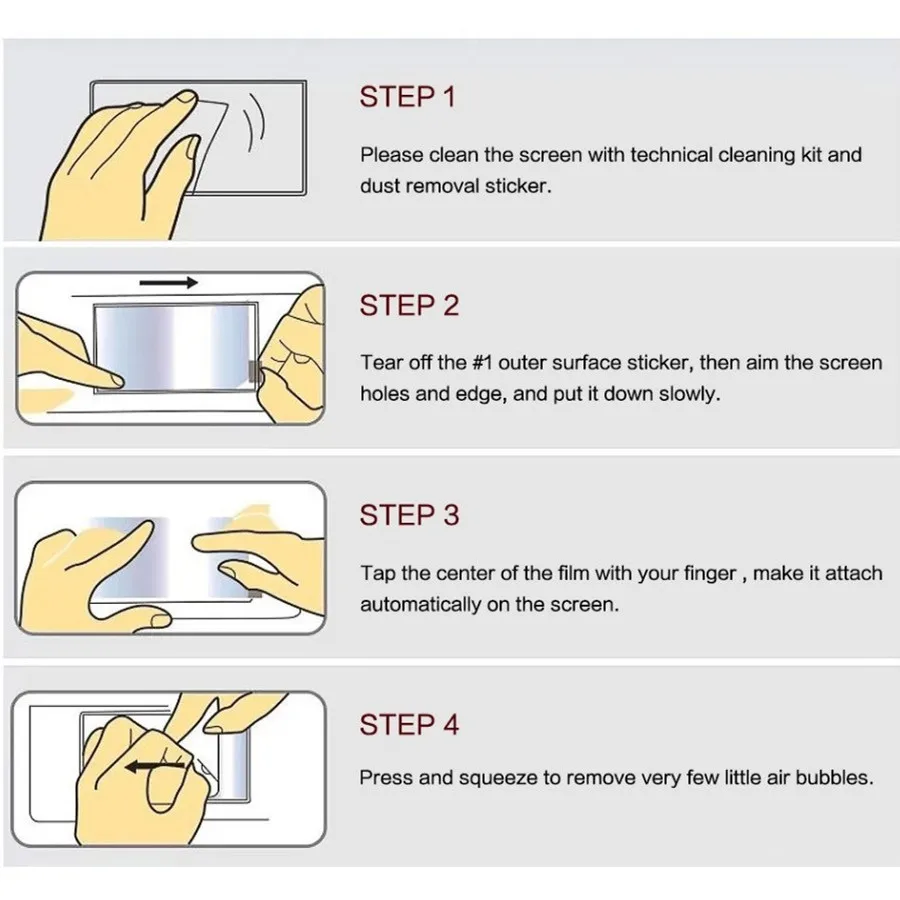 STEP 1

Please clean the screen with technical cleaning kit and dust removal sticker.

STEP 2

Tear off the #1 outer surface sticker, then aim the screen holes and edge, and put it down slowly.

STEP 3

Tap the center of the film with your finger , make it attach automatically on the screen.

STEP 4

Press and squeeze to remove very few little air bubbles.