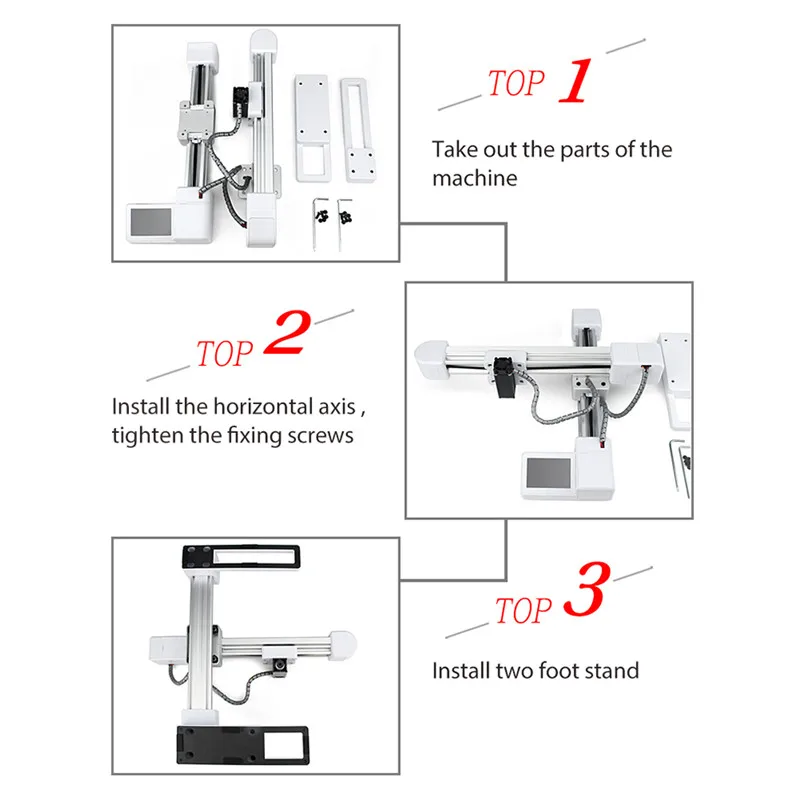 TOP 1

Take out the parts of the machine

TOP 2

Install the horizontal axis , tighten the fixing screws

TOP 3

Install two foot stand