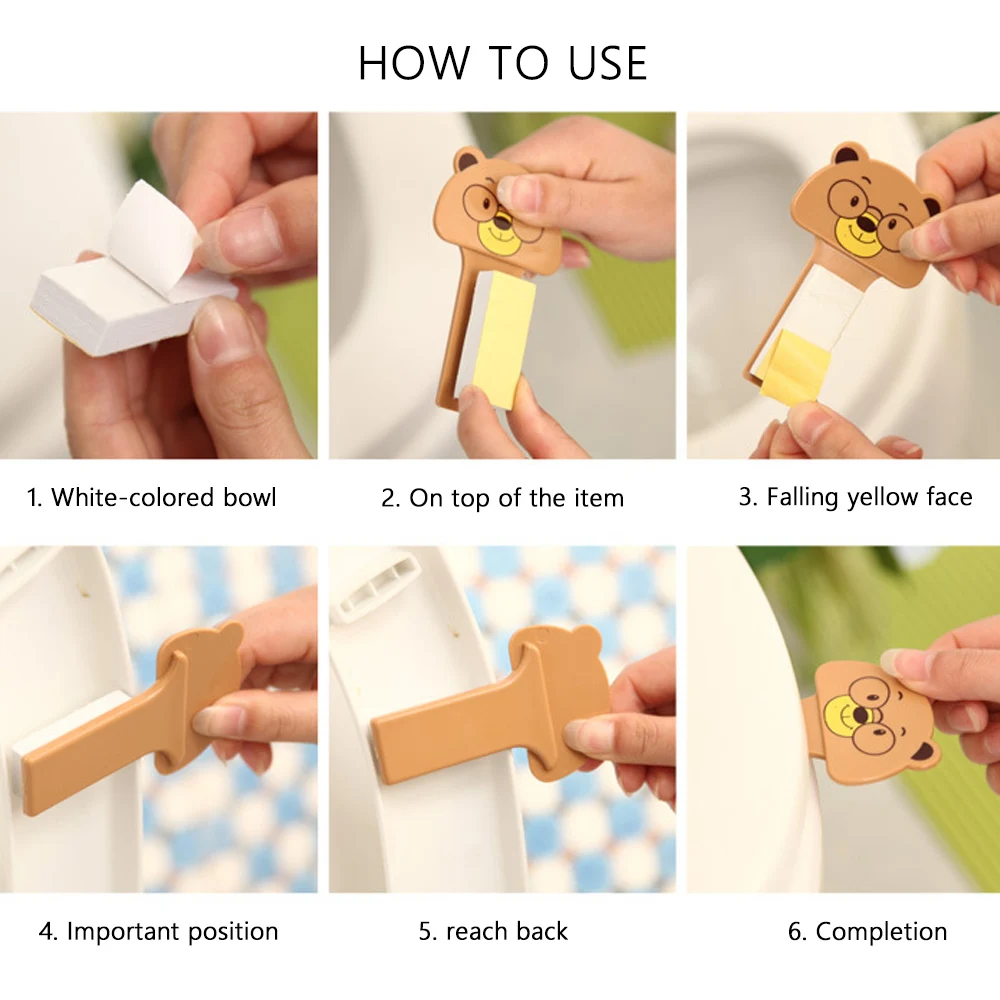 HOW TO USE

1. White-colored bowl

2. On top of the item

3. Falling yellow face

4. Important position

5. reach back

6. Completion