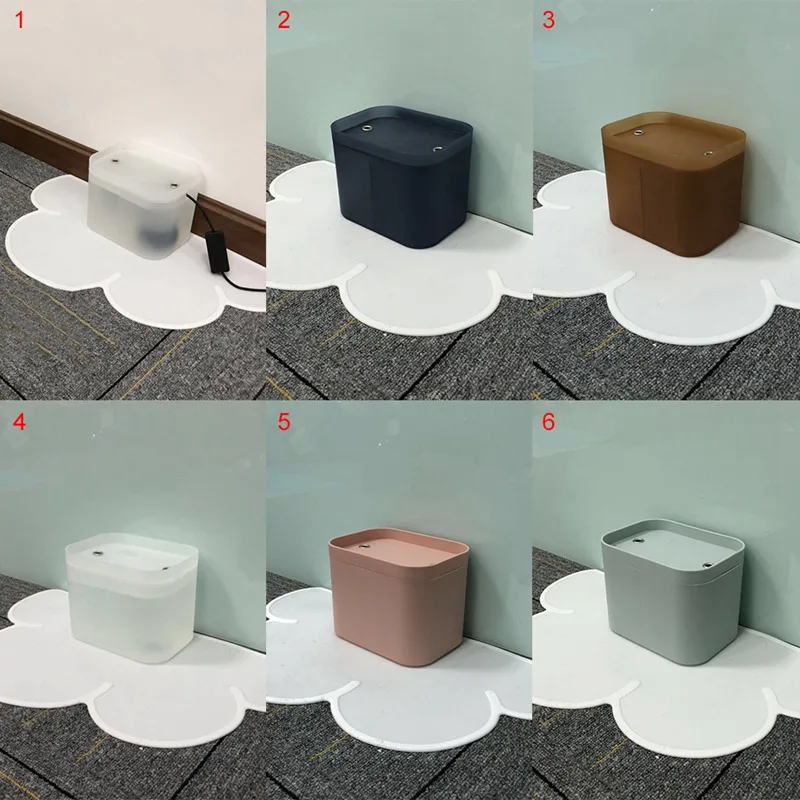 1
2
3
4
5
6