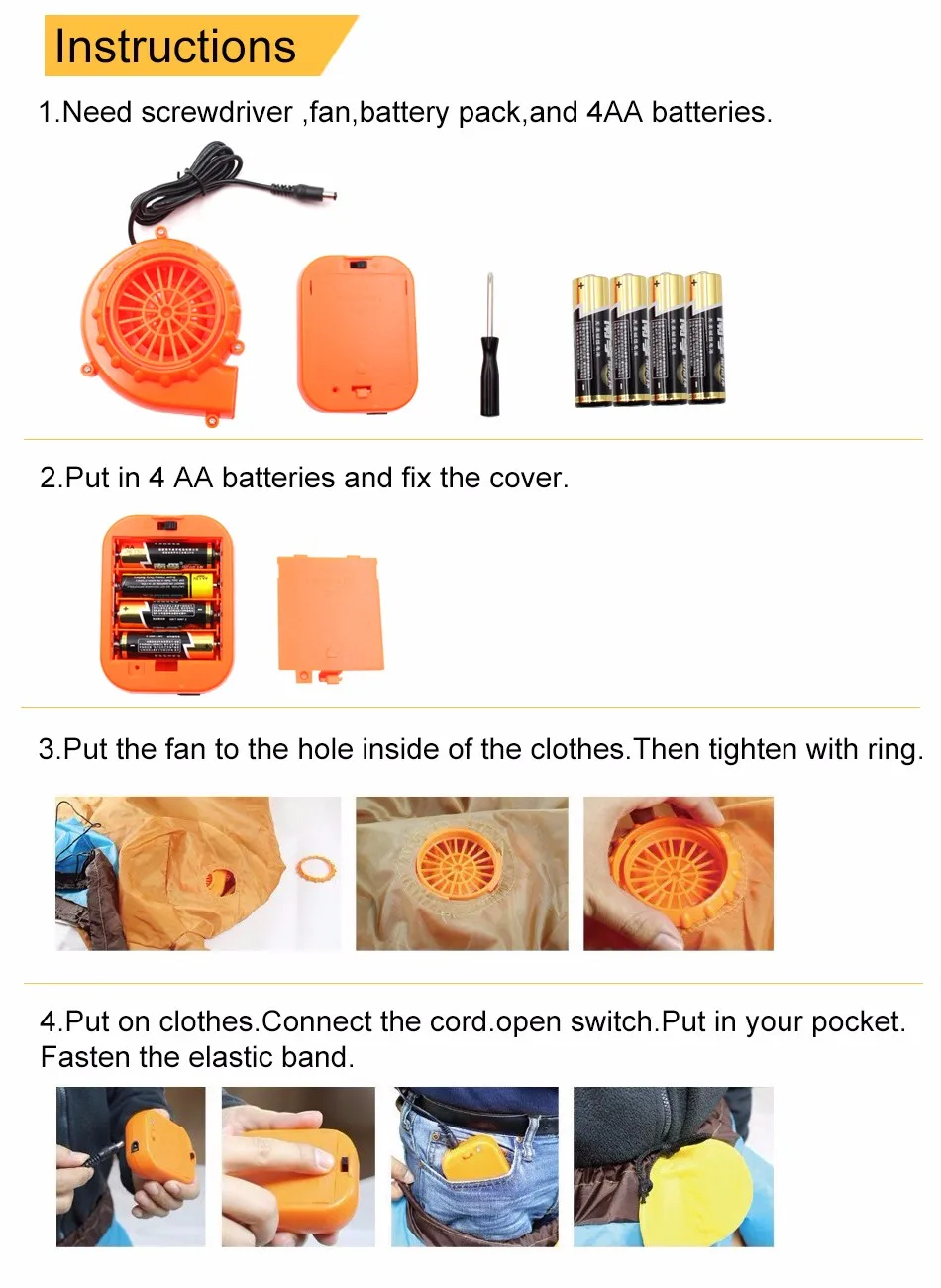 Instructions

1.Need screwdriver ,fan,battery pack,and 4AA batteries.

2.Put in 4 AA batteries and fix the cover.

3.Put the fan to the hole inside of the clothes.Then tighten with ring.

4.Put on clothes.Connect the cord.open switch.Put in your pocket. Fasten the elastic band.