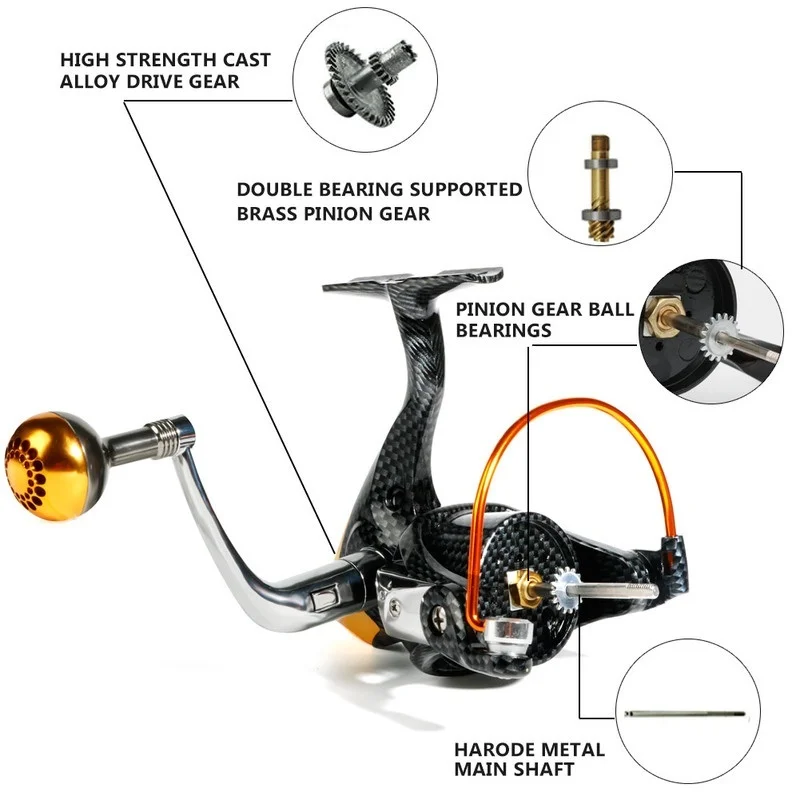 HIGH STRENGTH CAST ALLOY DRIVE GEAR

DOUBLE BEARING SUPPORTED BRASS PINION GEAR

PINION GEAR BALL BEARINGS

HARODE METAL MAIN SHAFT