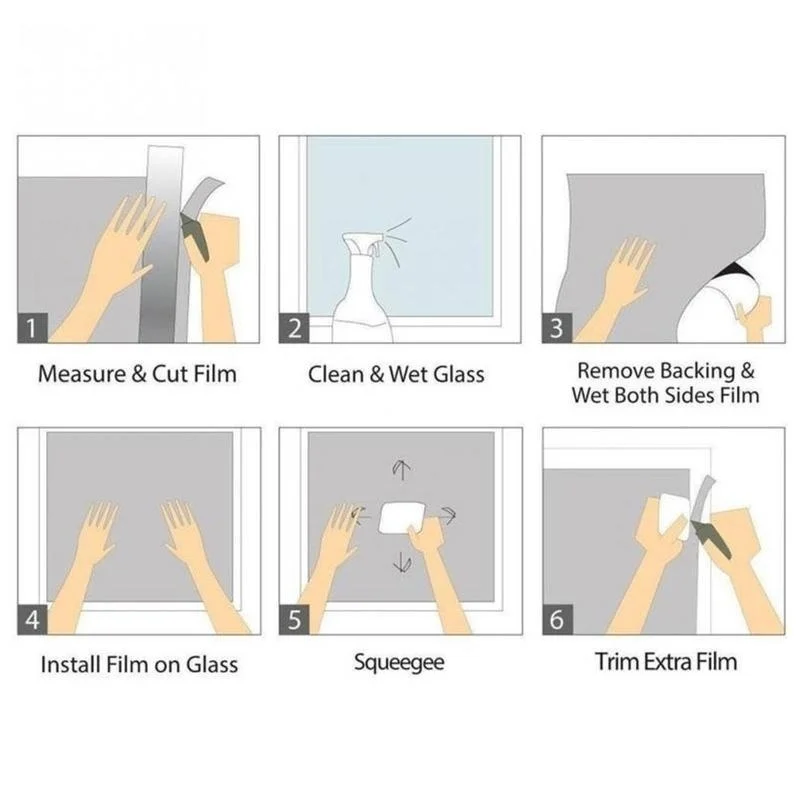 1

Measure & Cut Film

2

Clean & Wet Glass

3

Remove Backing & Wet Both Sides Film

4

Install Film on Glass

5

Squeegee

6

Trim Extra Film