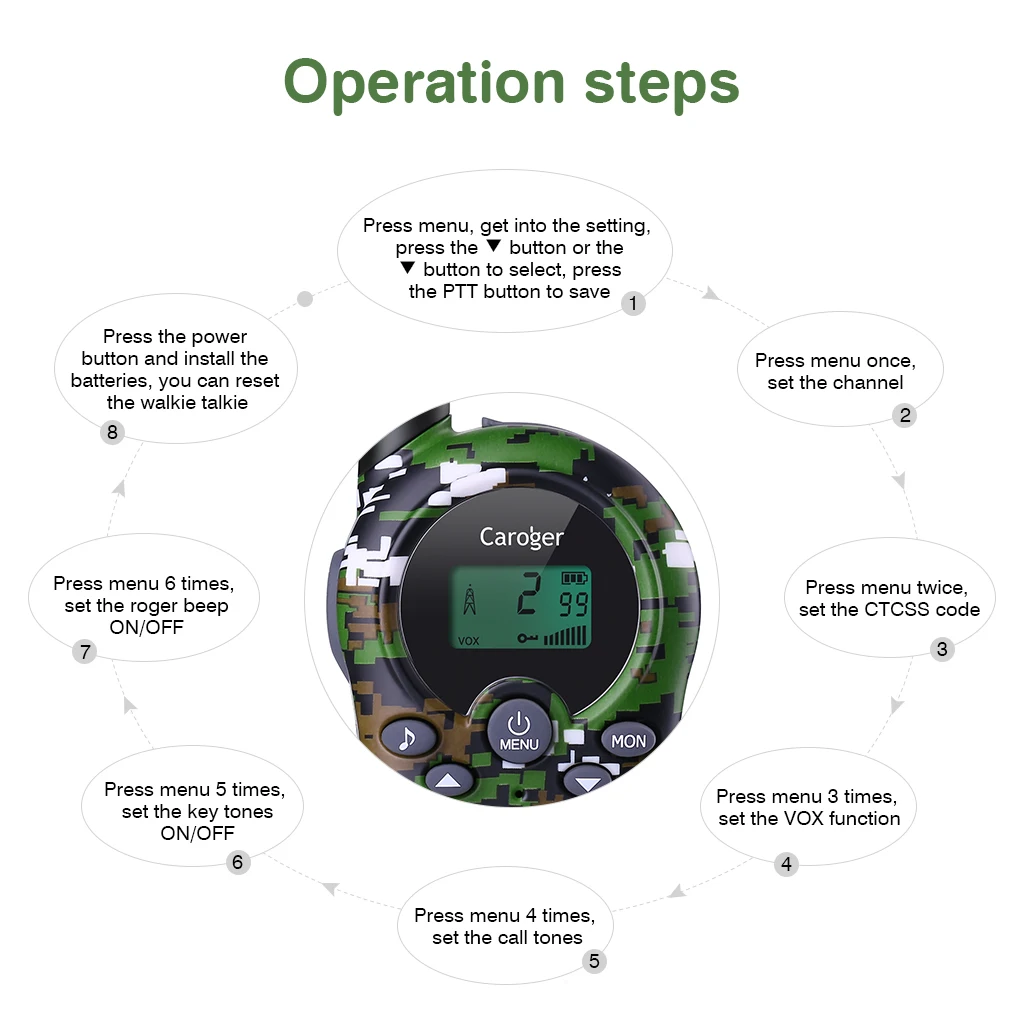 Operation steps

Press menu, get into the setting, press the ▼ button or the ▼ button to select, press the PTT button to save
1

Press menu once, set the channel
2

Press menu twice, set the CTCSS code
3

Press menu 3 times, set the VOX function
4

Press menu 4 times, set the call tones
5

Press menu 5 times, set the key tones ON/OFF
6

Press menu 6 times, set the roger beep ON/OFF
7

Press the power button and install the batteries, you can reset the walkie talkie
8

Caroger

2 99

VOX

MENU

MON