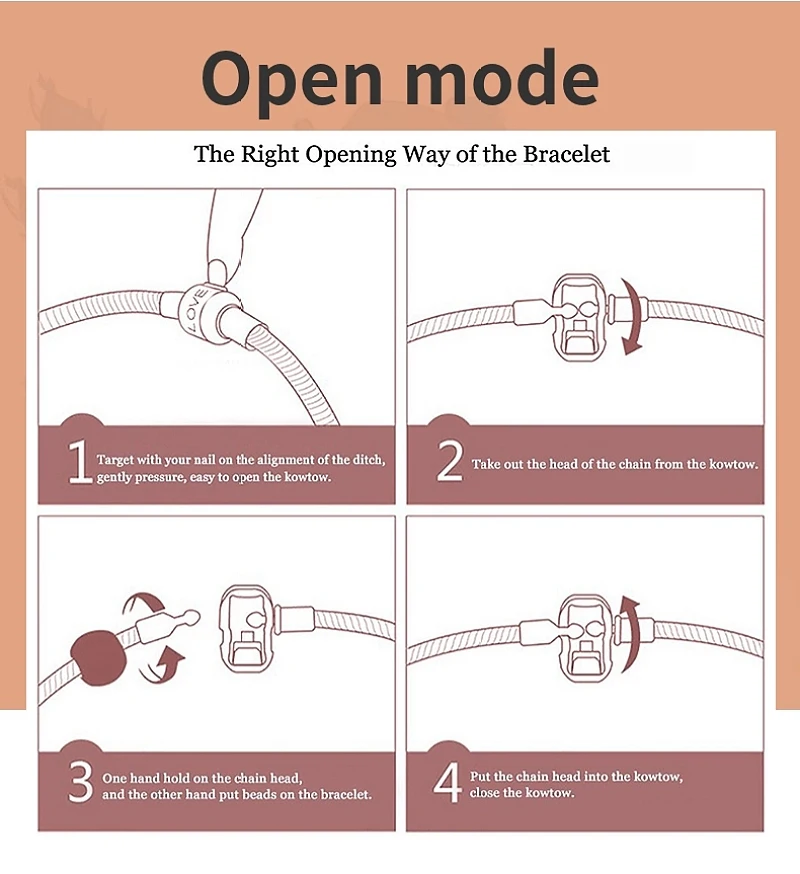 Open mode

The Right Opening Way of the Bracelet

LOVE

1 Target with your nail on the alignment of the ditch, gently pressure, easy to open the kowtow.

2 Take out the head of the chain from the kowtow.

3 One hand hold on the chain head, and the other hand put beads on the bracelet.

4 Put the chain head into the kowtow, close the kowtow.