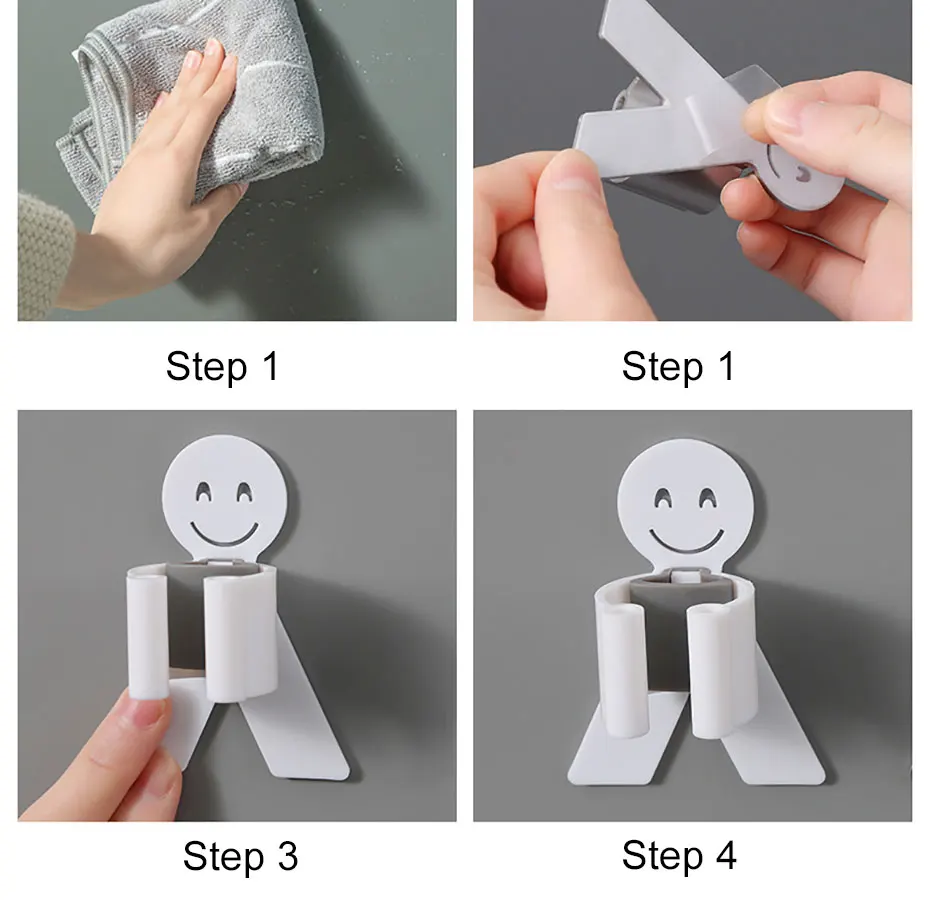 Step 1

Step 1

Step 3

Step 4