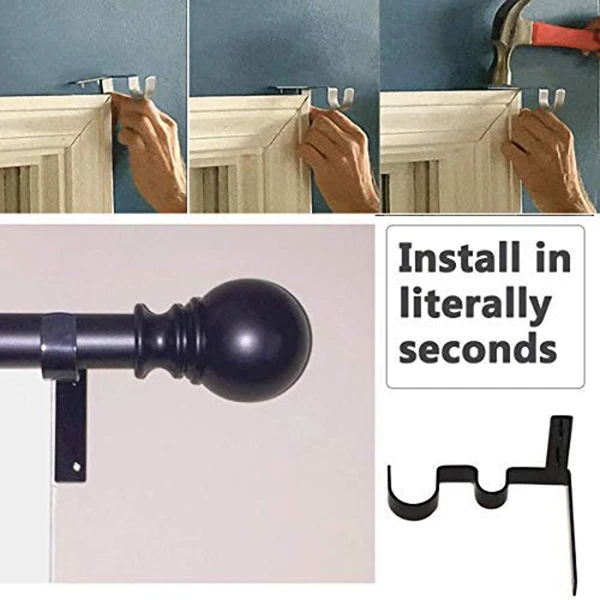 Install in literally seconds