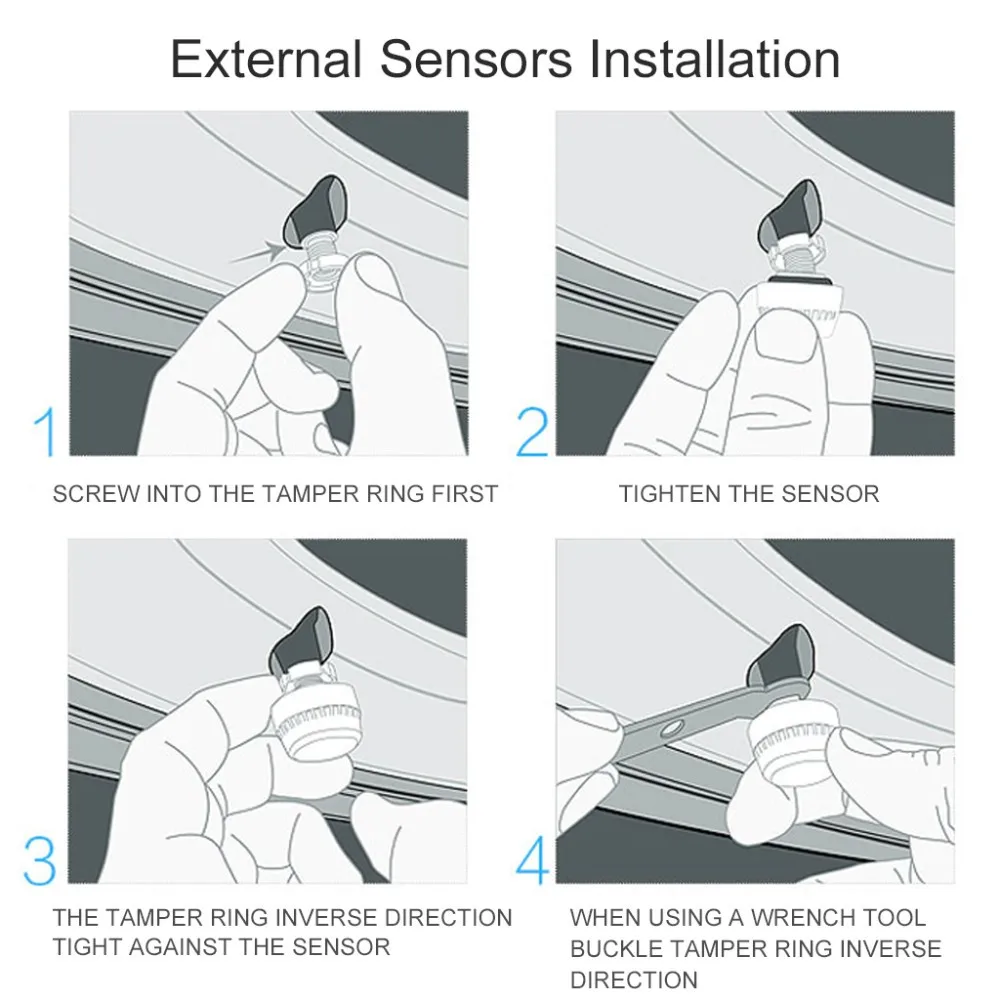 External Sensors Installation

1

SCREW INTO THE TAMPER RING FIRST

2

TIGHTEN THE SENSOR

3

THE TAMPER RING INVERSE DIRECTION TIGHT AGAINST THE SENSOR

4

WHEN USING A WRENCH TOOL BUCKLE TAMPER RING INVERSE DIRECTION