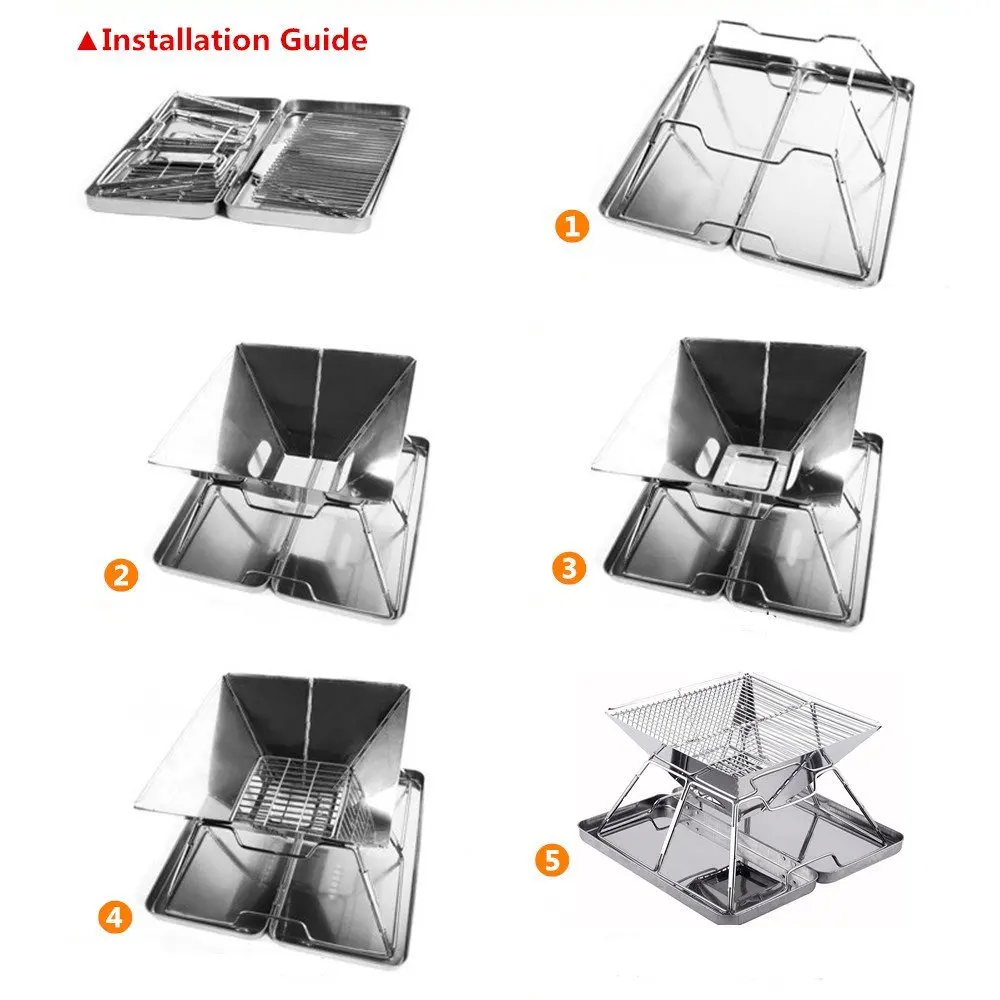 ▲Installation Guide

1

2

3

4

5