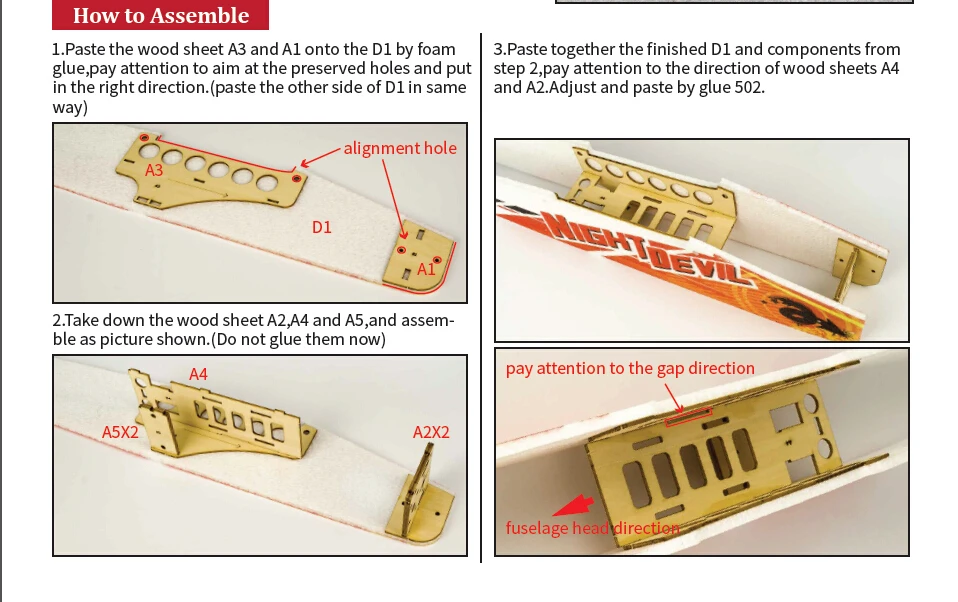 How to Assemble

1.Paste the wood sheet A3 and A1 onto the D1 by foam glue,pay attention to aim at the preserved holes and put in the right direction.(paste the other side of D1 in same way)

alignment hole

A3

D1

A1

2.Take down the wood sheet A2,A4 and A5,and assemble as picture shown.(Do not glue them now)

A4

A5X2

A2X2

3.Paste together the finished D1 and components from step 2,pay attention to the direction of wood sheets A4 and A2.Adjust and paste by glue 502.

NIGHT DEVIL

pay attention to the gap direction

fuselage head direction