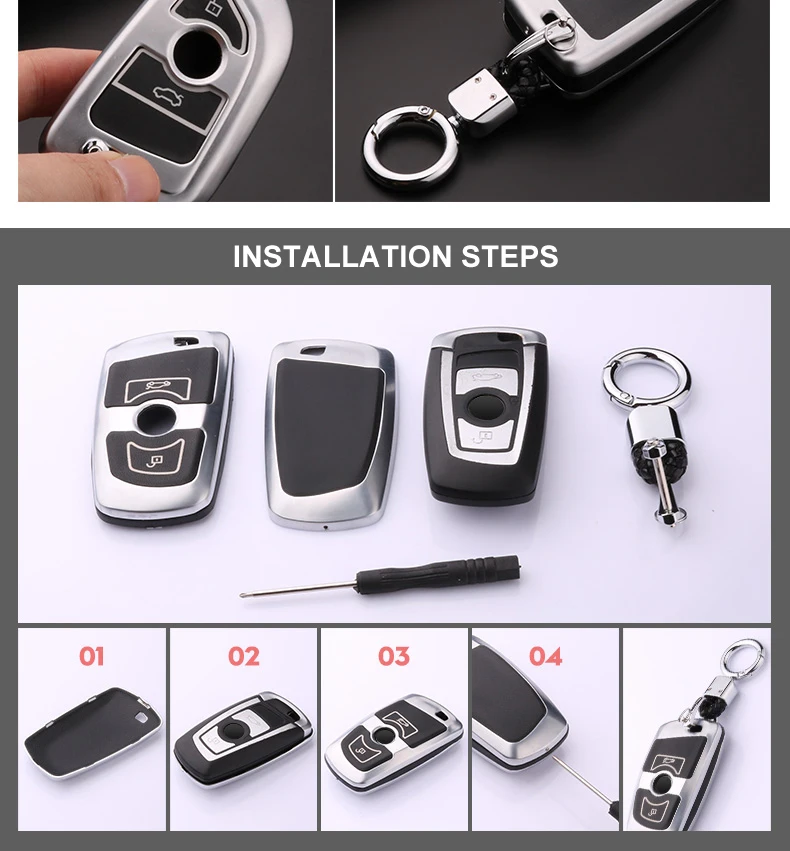 INSTALLATION STEPS

01

02

03

04