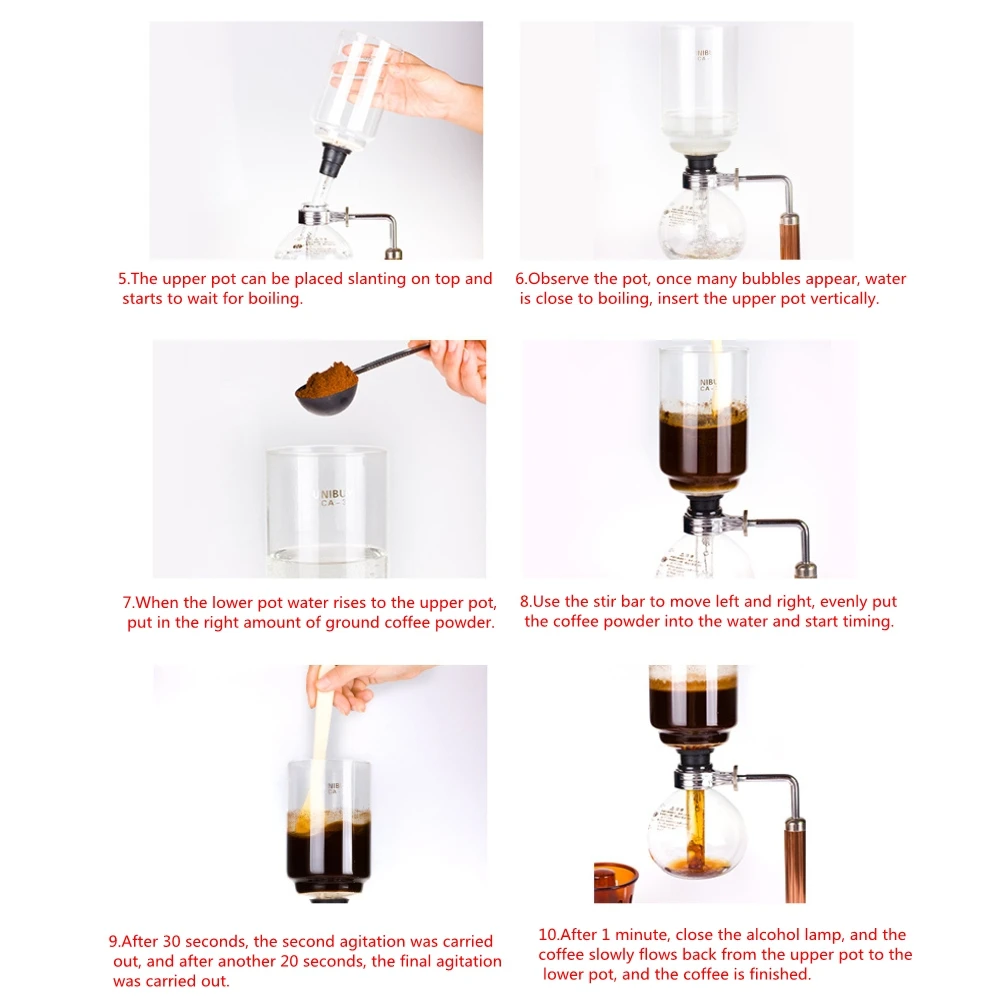 5.The upper pot can be placed slanting on top and starts to wait for boiling.

6.Observe the pot, once many bubbles appear, water is close to boiling, insert the upper pot vertically.

7.When the lower pot water rises to the upper pot, put in the right amount of ground coffee powder.

8.Use the stir bar to move left and right, evenly put the coffee powder into the water and start timing.

9.After 30 seconds, the second agitation was carried out, and after another 20 seconds, the final agitation was carried out.

10.After 1 minute, close the alcohol lamp, and the coffee slowly flows back from the upper pot to the lower pot, and the coffee is finished.