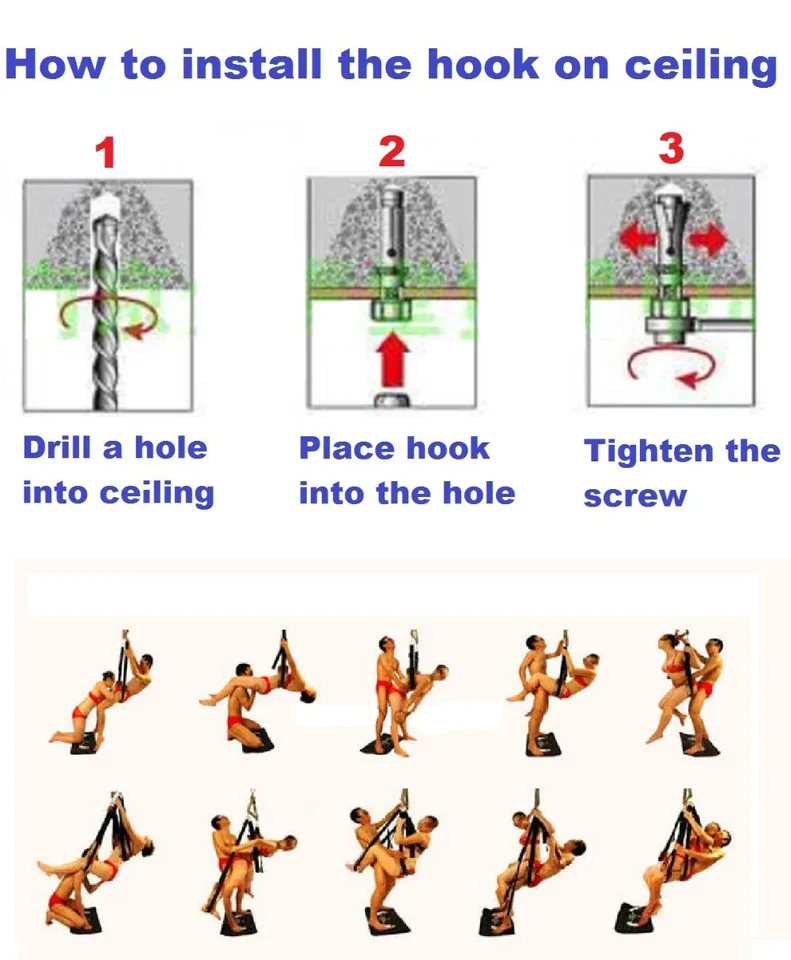 How to install the hook on ceiling

1

Drill a hole into ceiling

2

Place hook into the hole

3

Tighten the screw