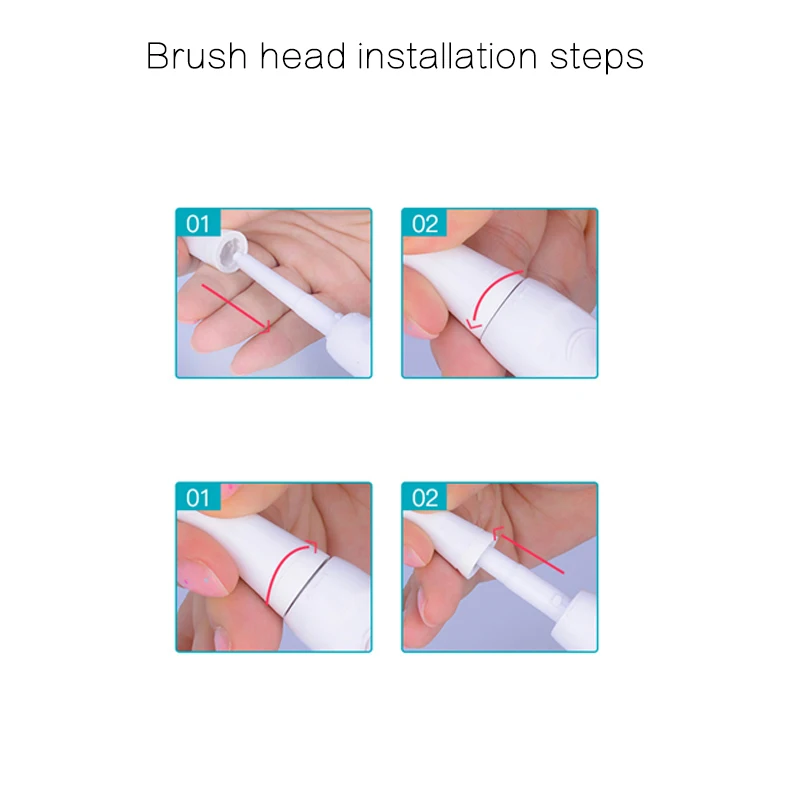 Brush head installation steps

01

02

01

02